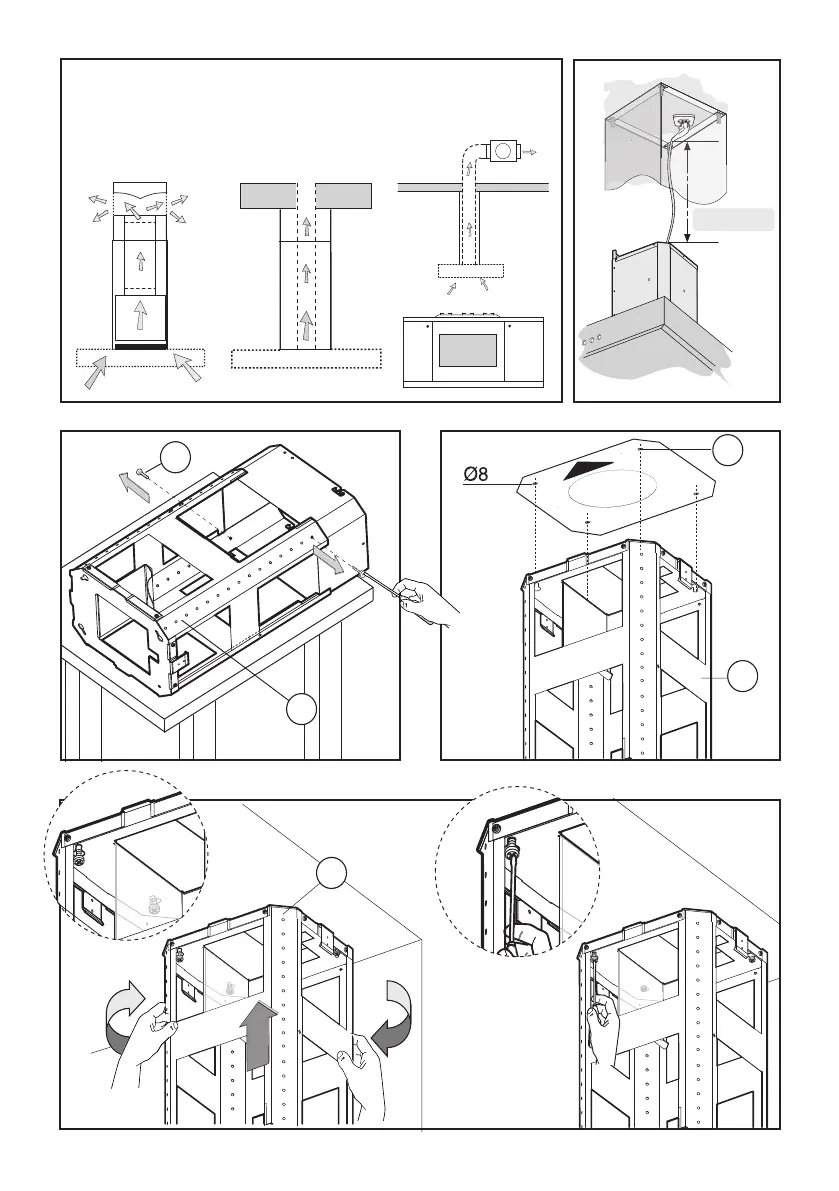 Ø8