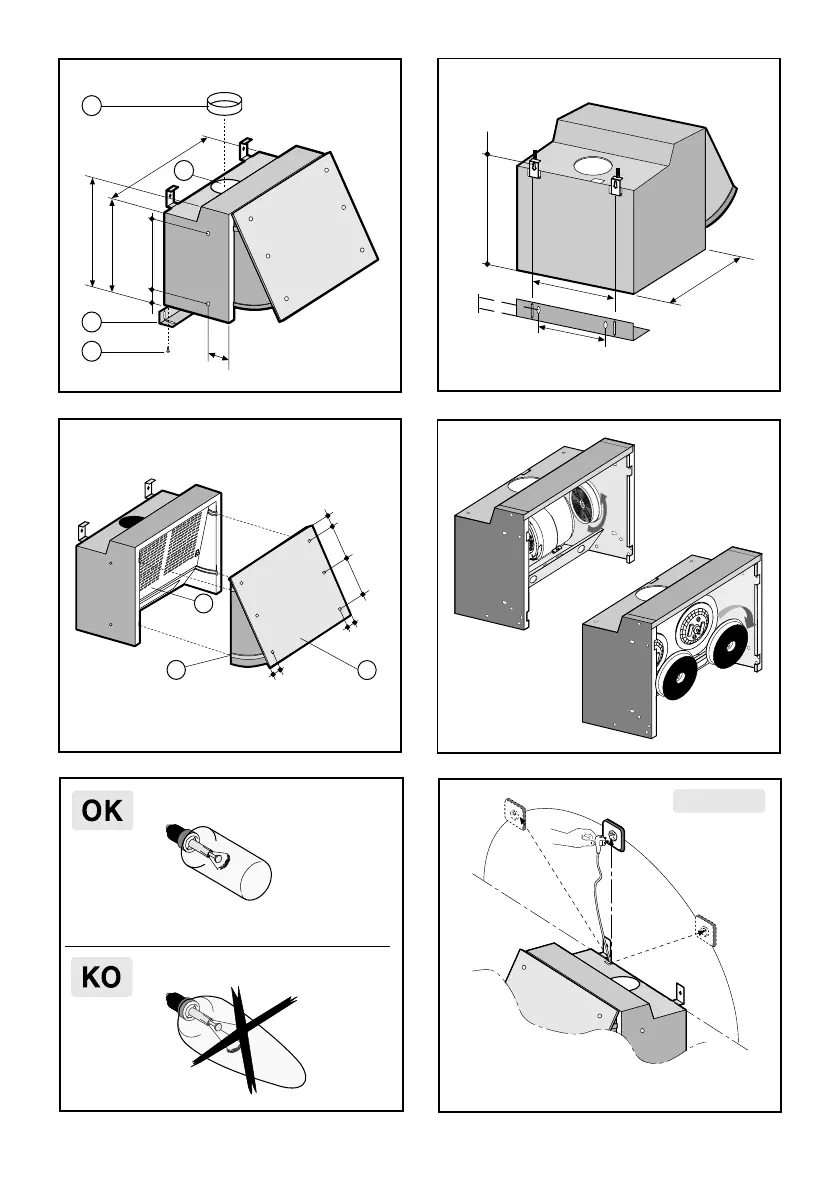 OK

KO