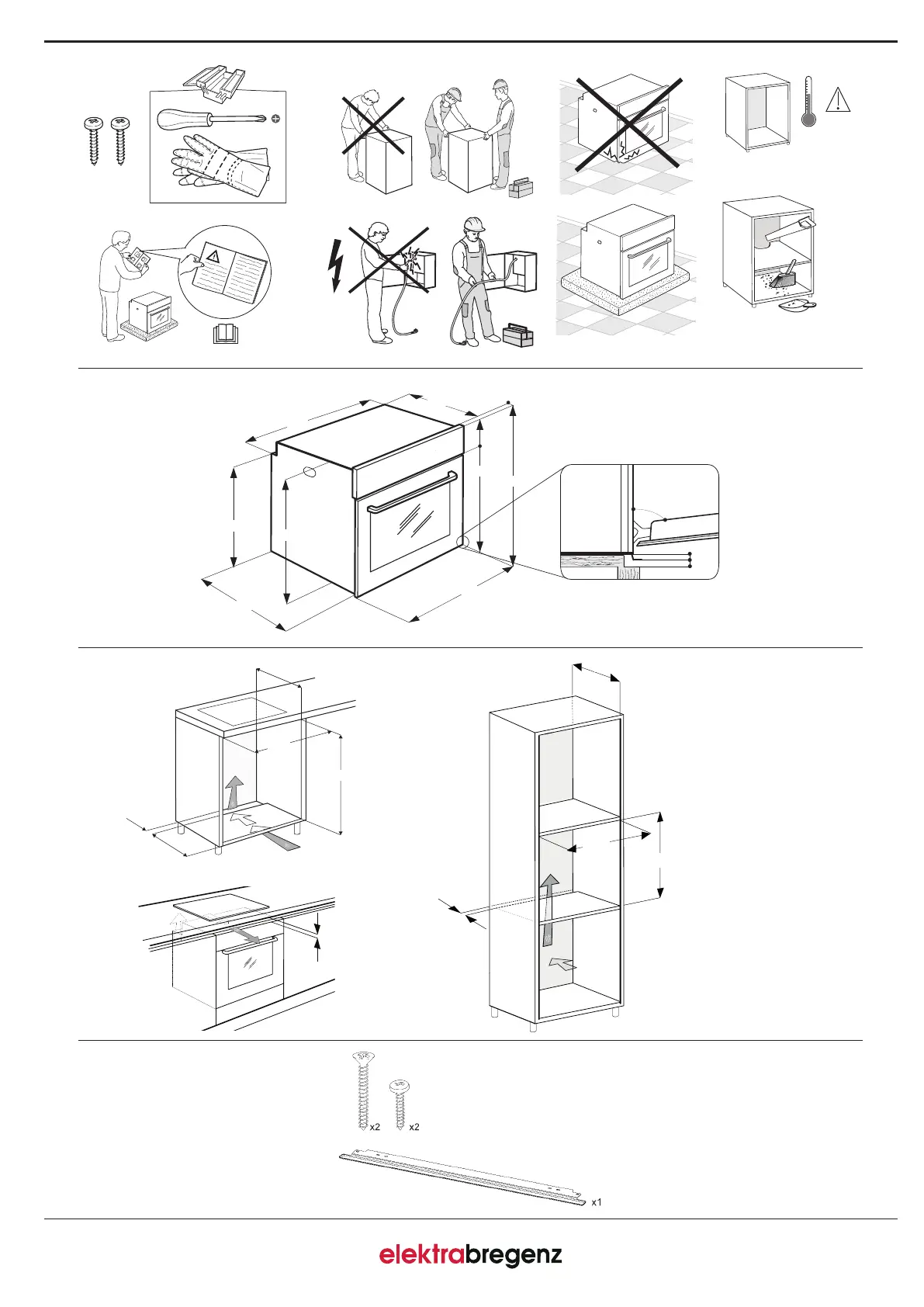 x2 x2

x1

elektrabregenz