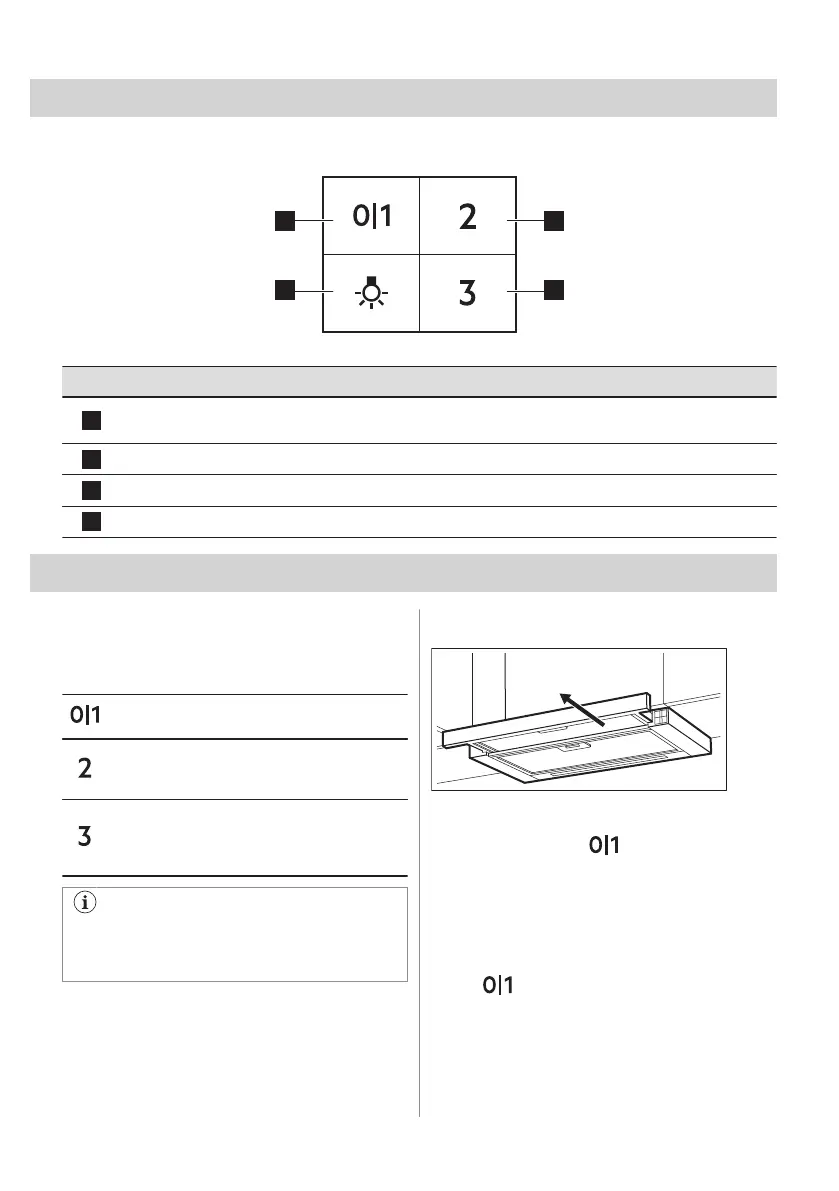 0|1

2

3

0|1

2

3

0|1

0|1