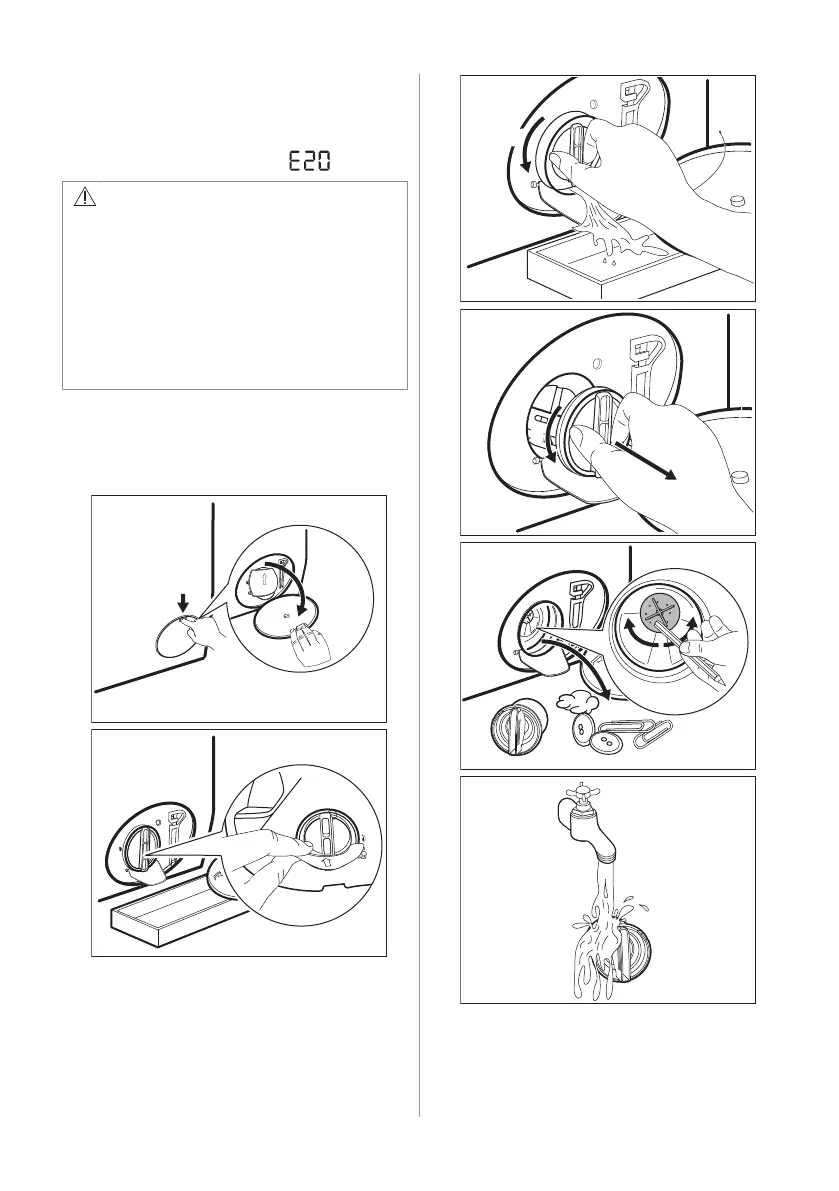 E20