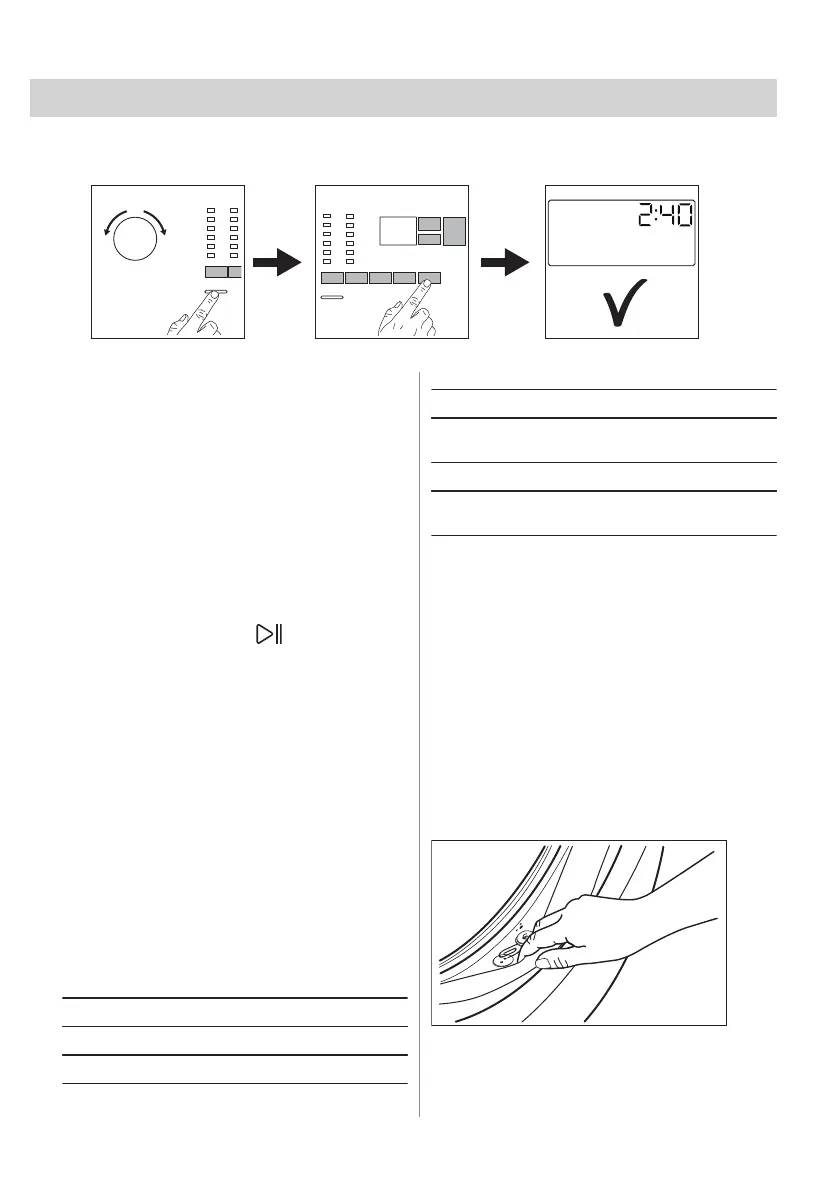 2:40