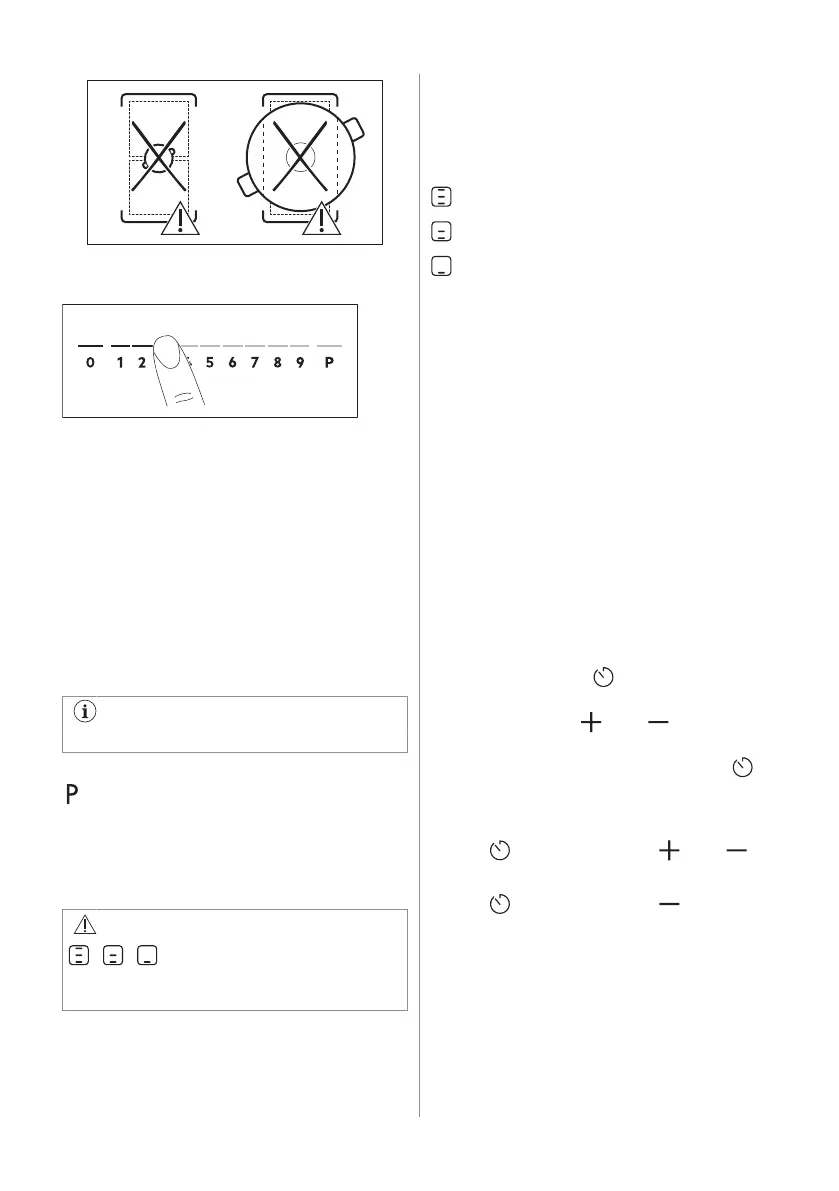 0 1 2 5 6 7 8 9 P

P