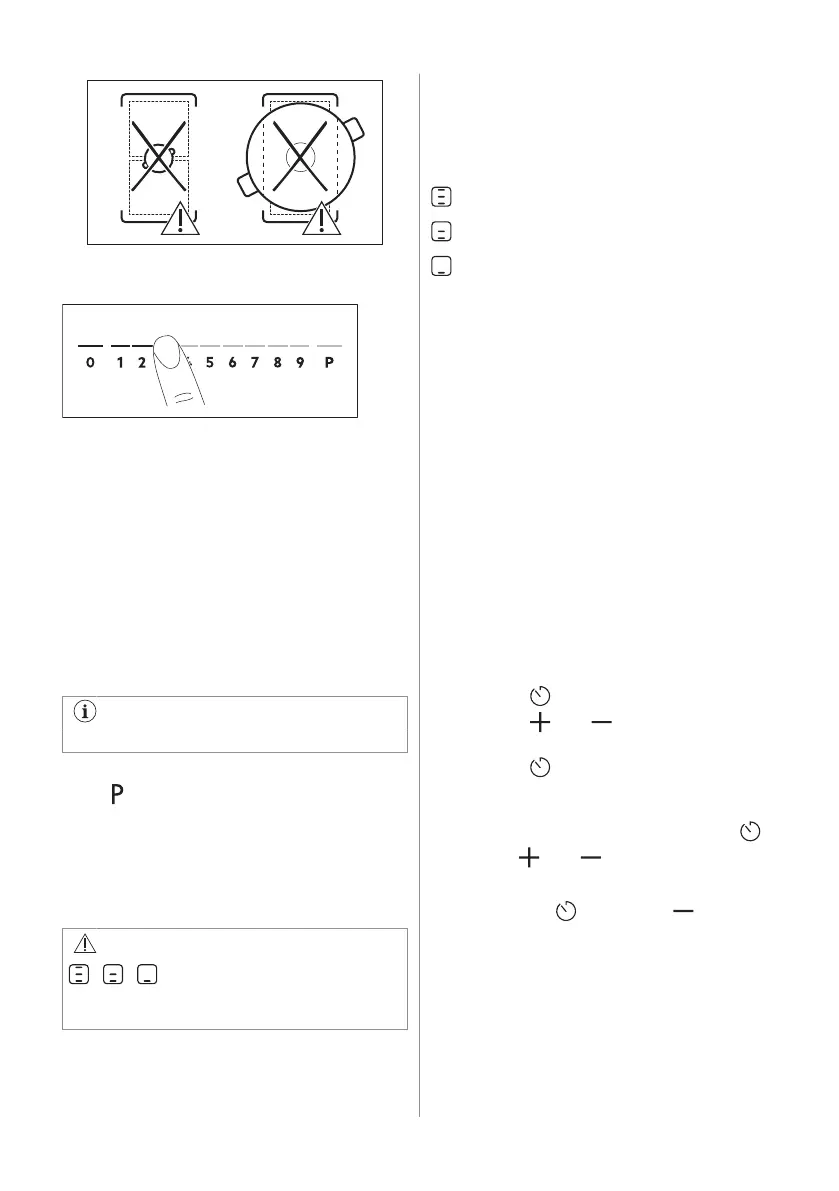 0 1 2 5 6 7 8 9 P

P