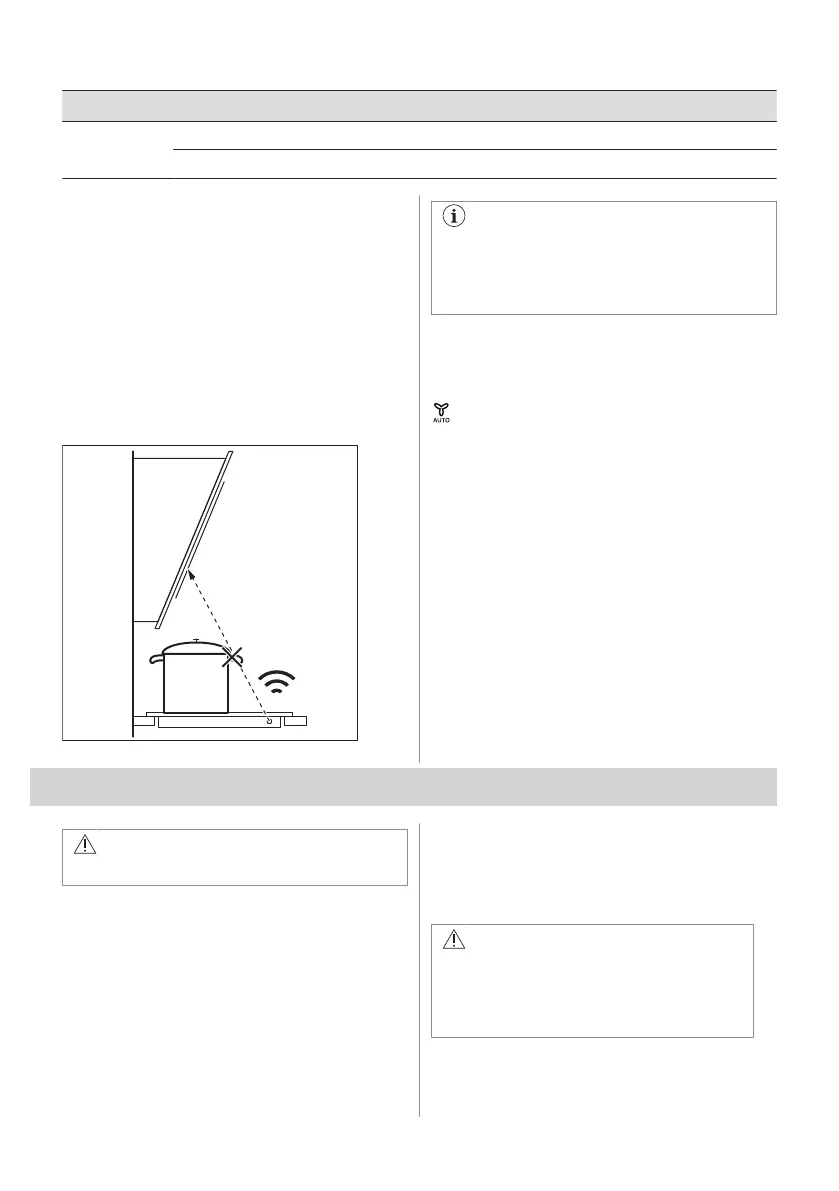 AUTO