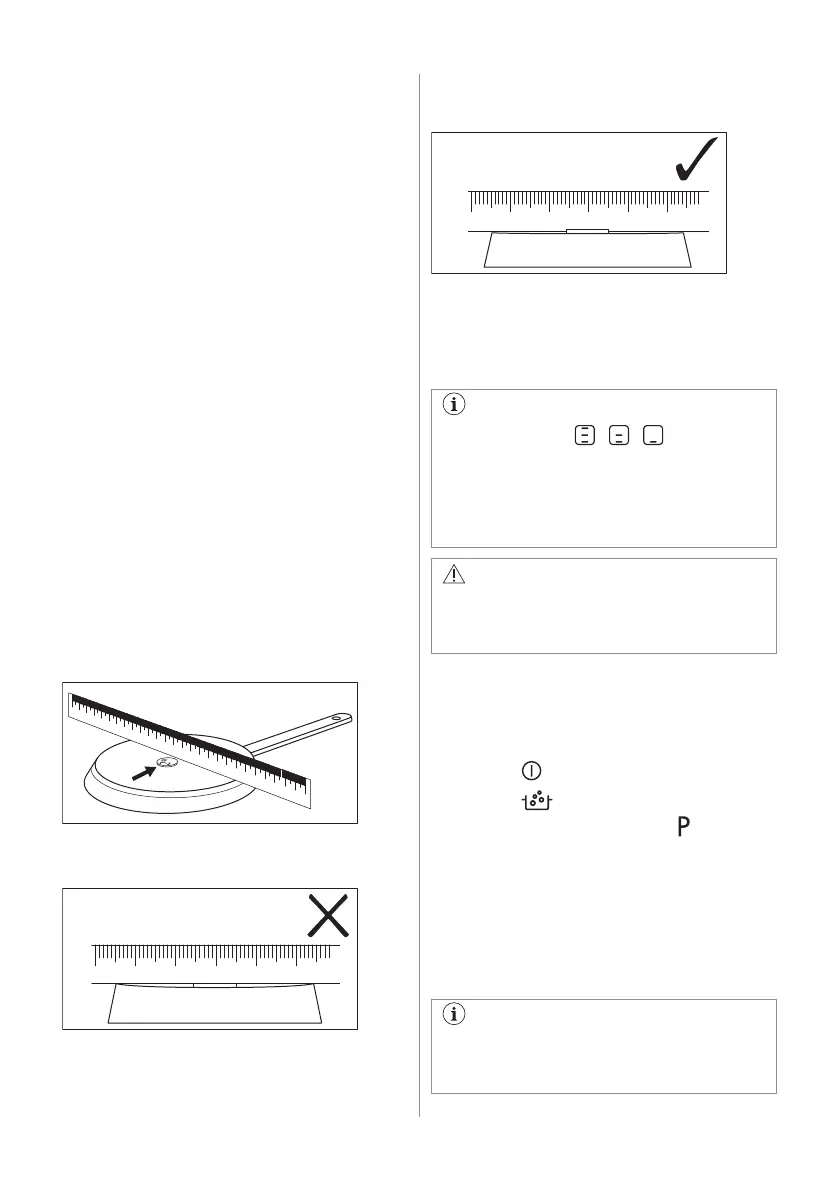 P