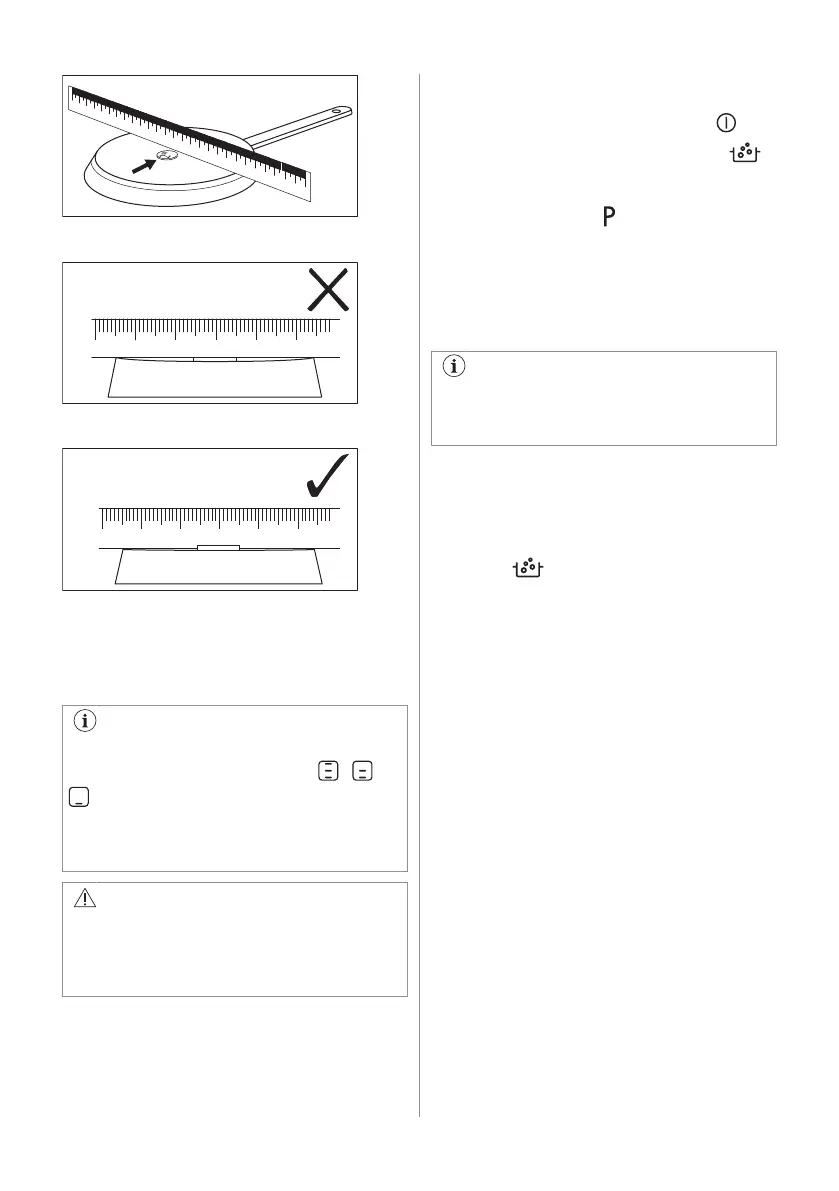 P