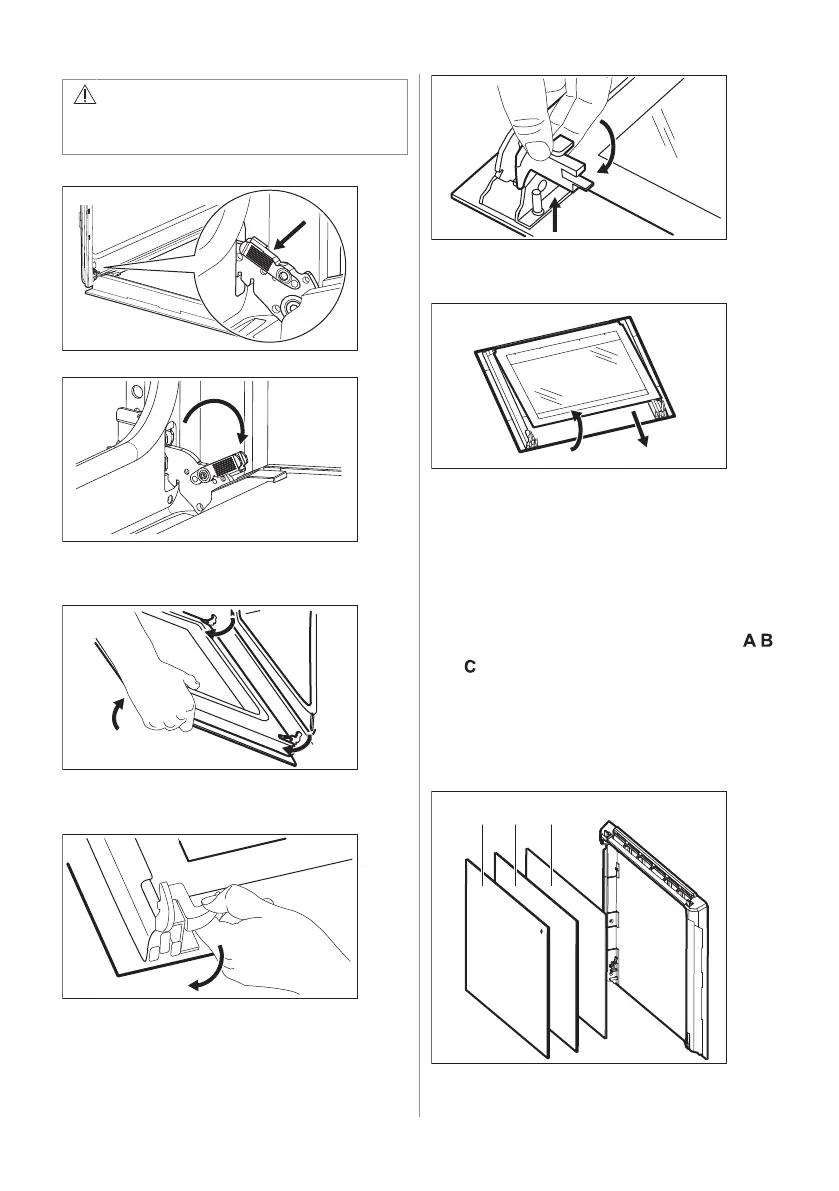 A B
C