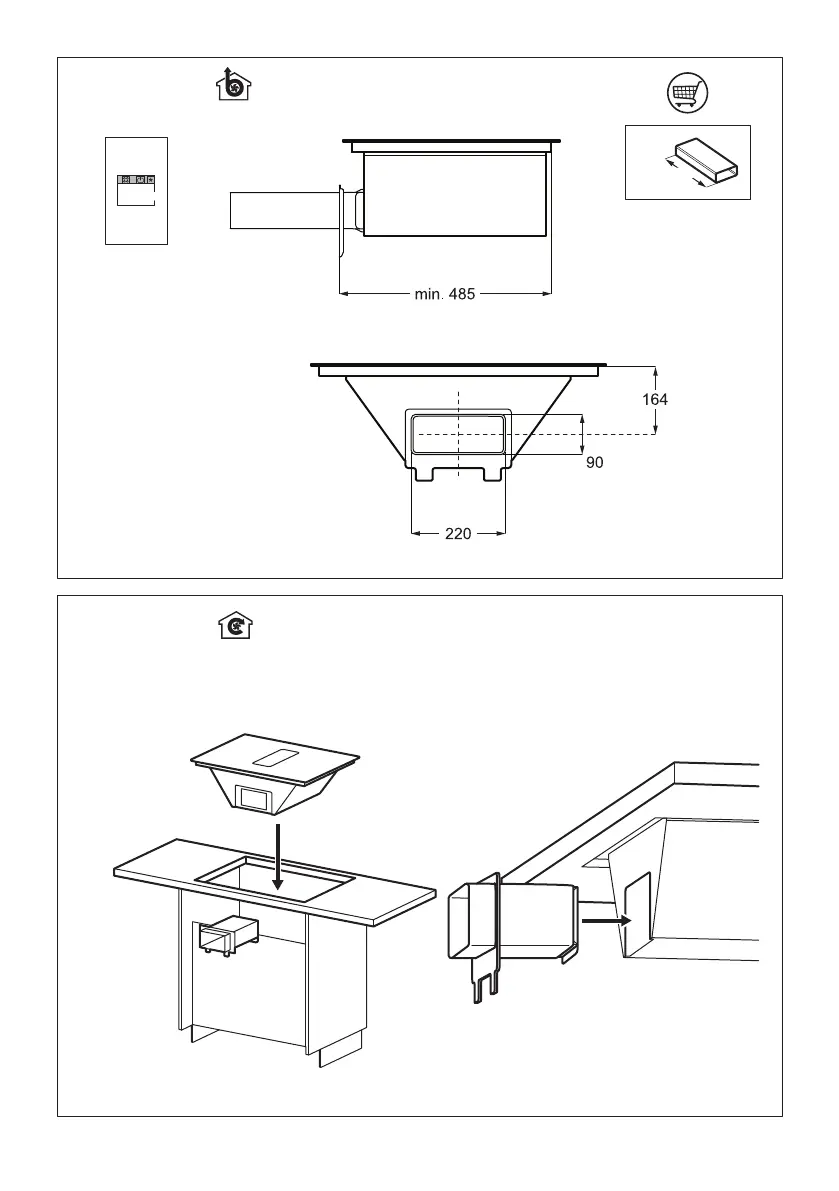 min. 485

164

90

220