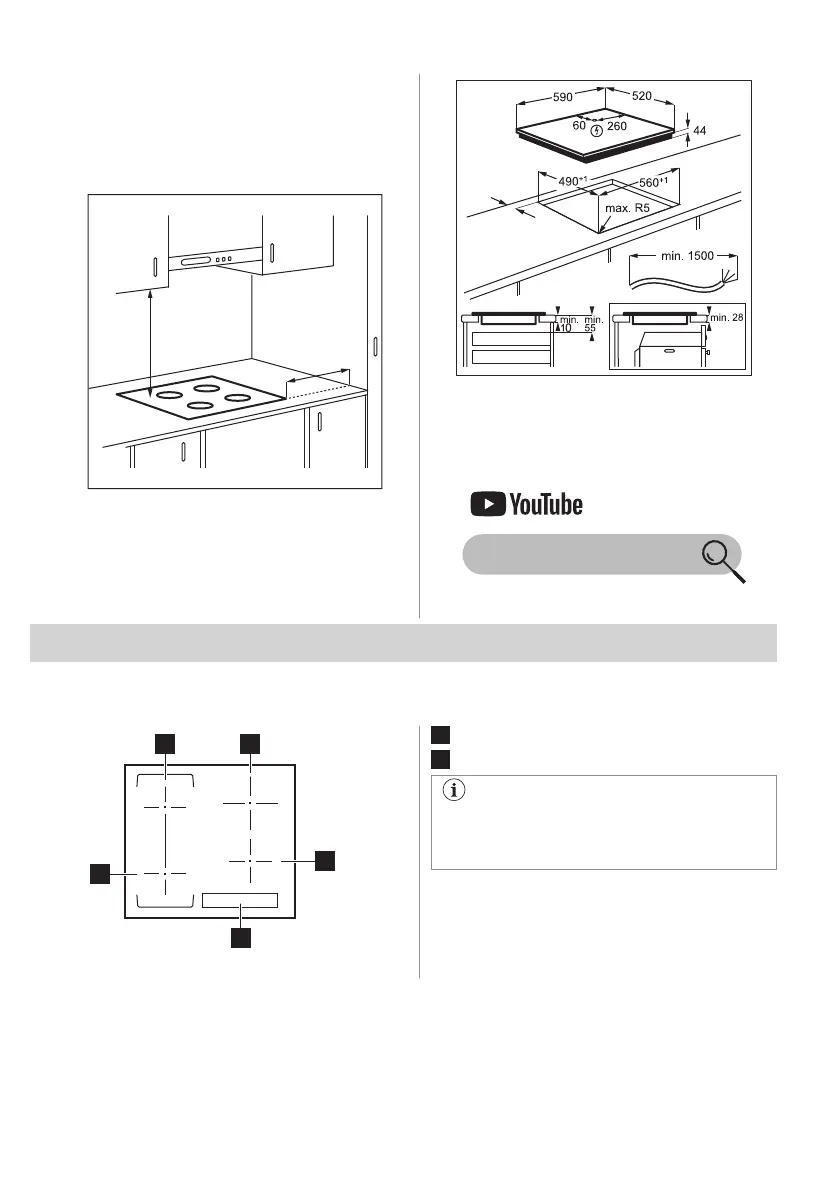 590
520
60
260
44
490*1
560*1
max. R5
min. 1500
min. 10
min. 55
min. 28

YouTube