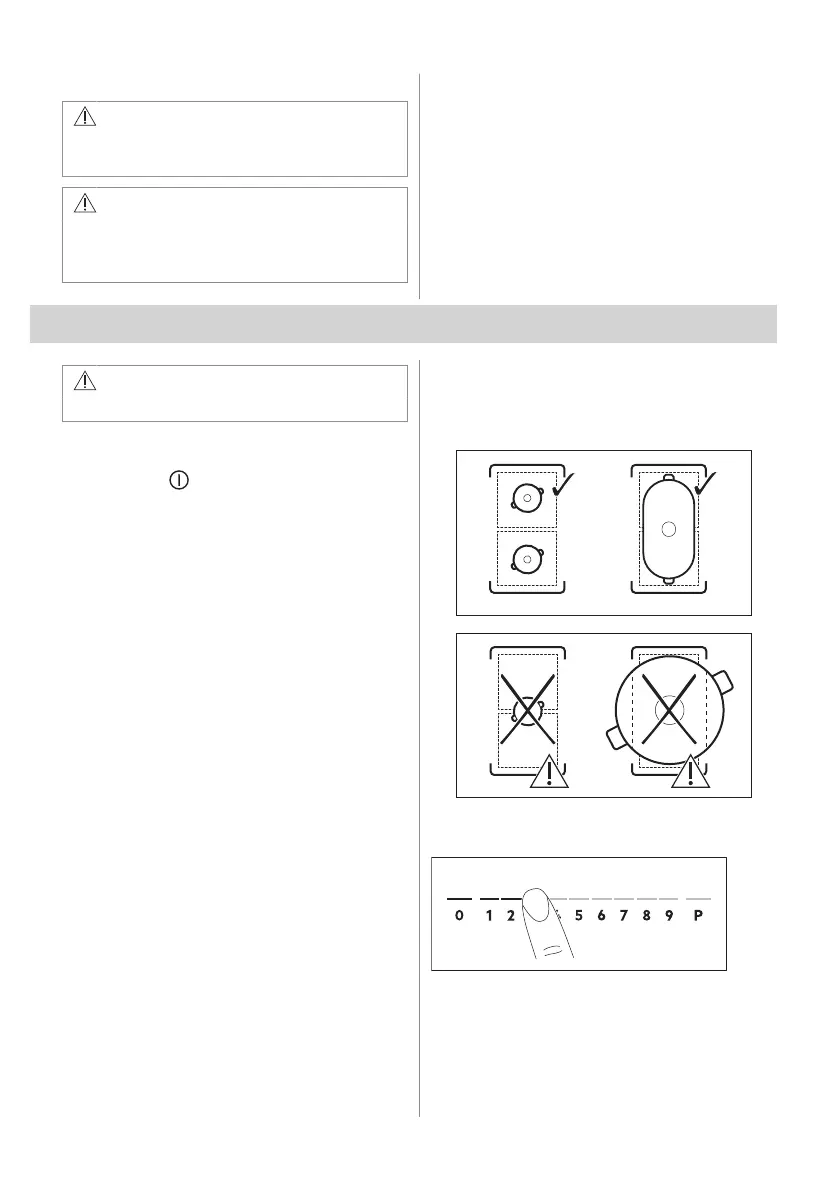 0 1 2 5 6 7 8 9 P