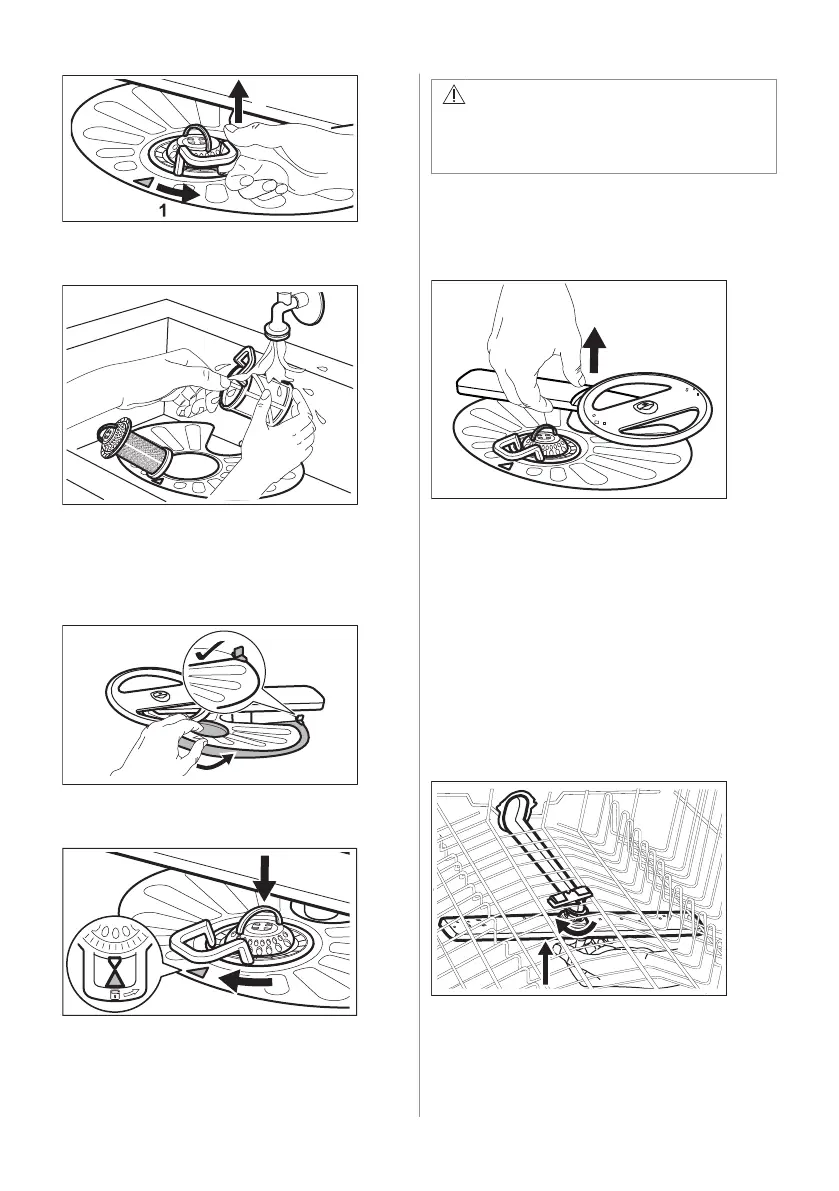 1