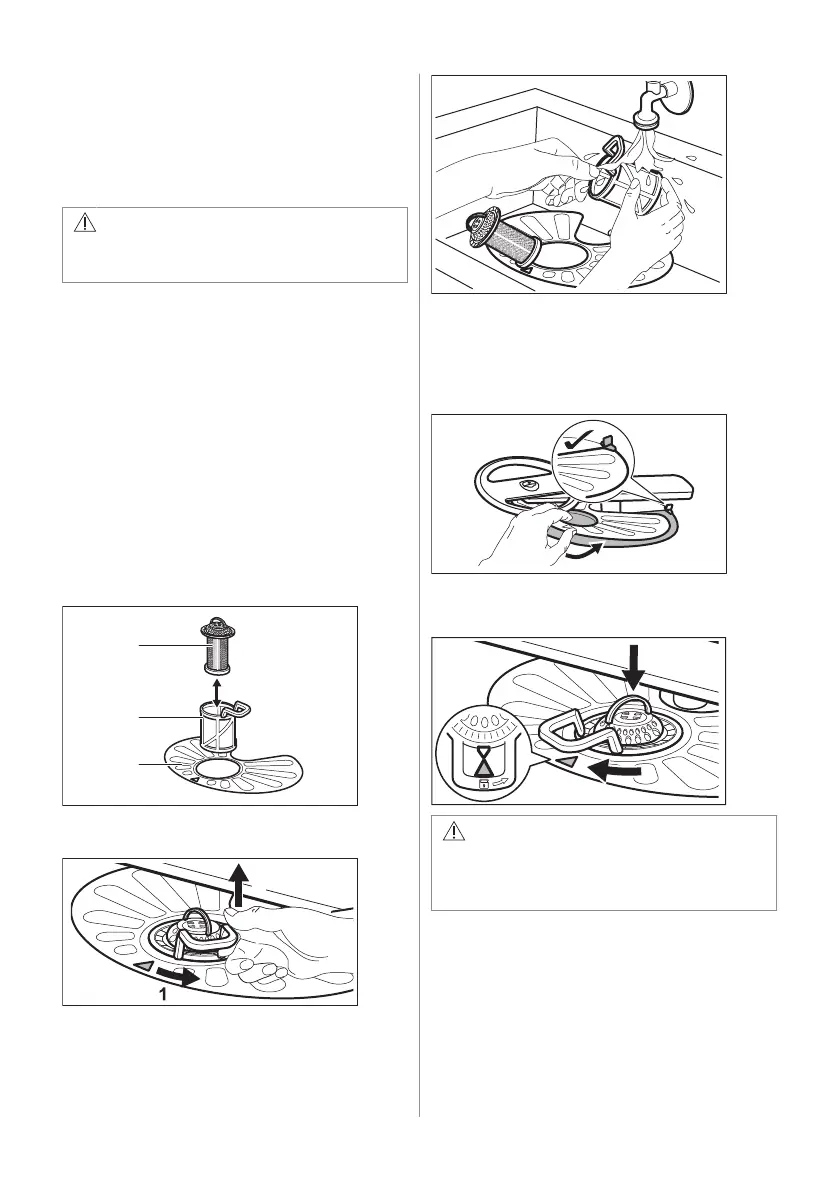 1