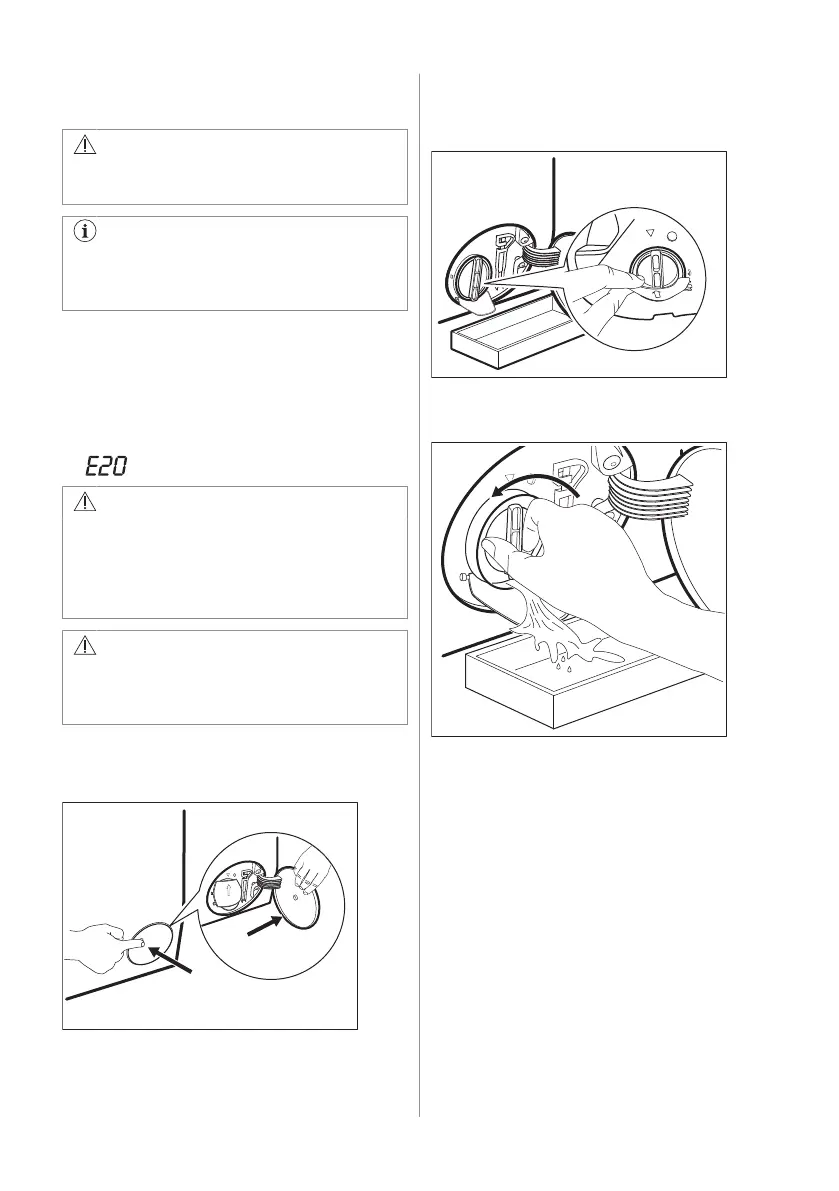 E20