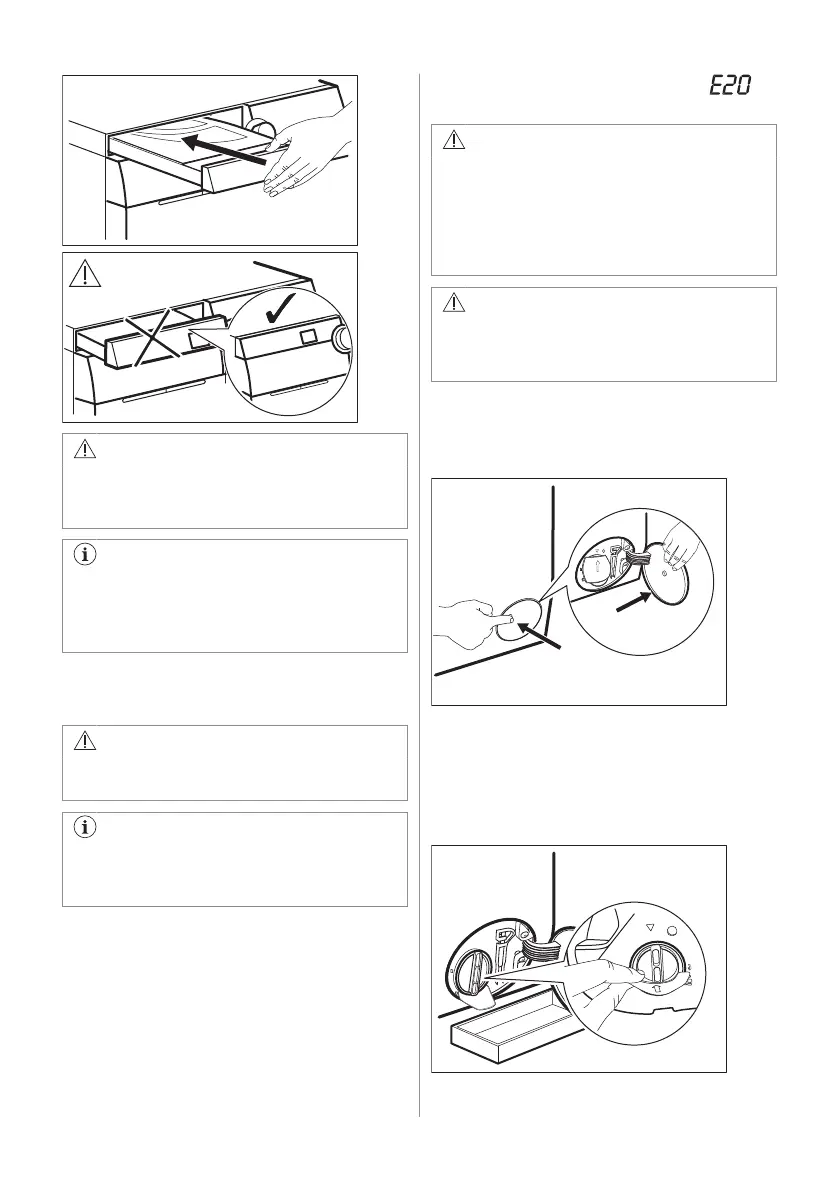 E20