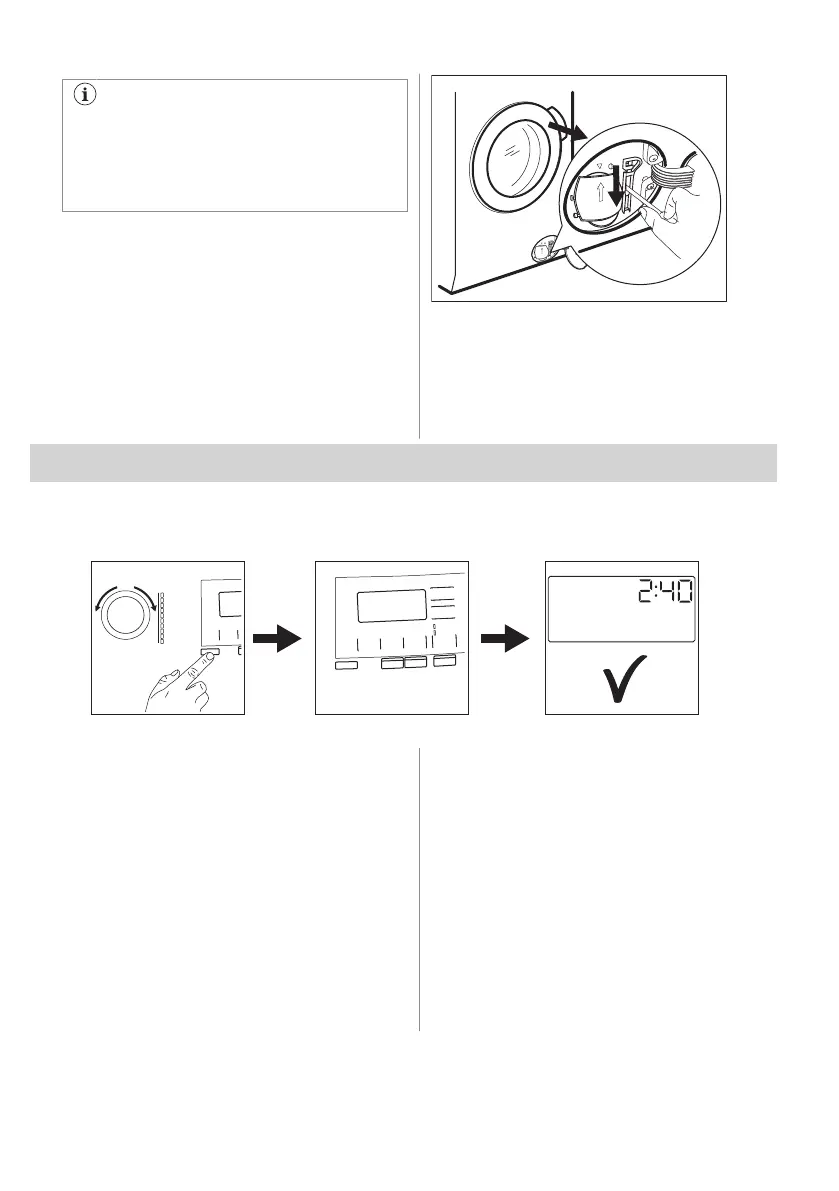 2:40