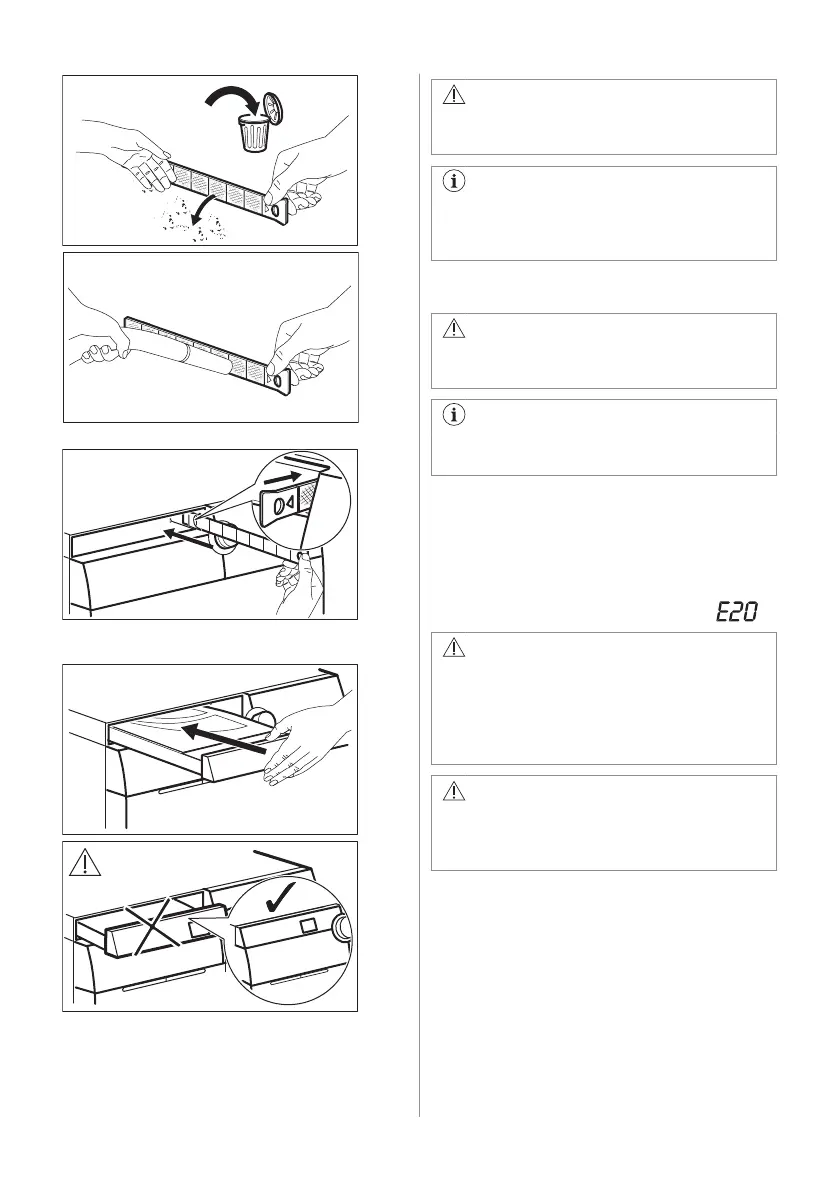 E20