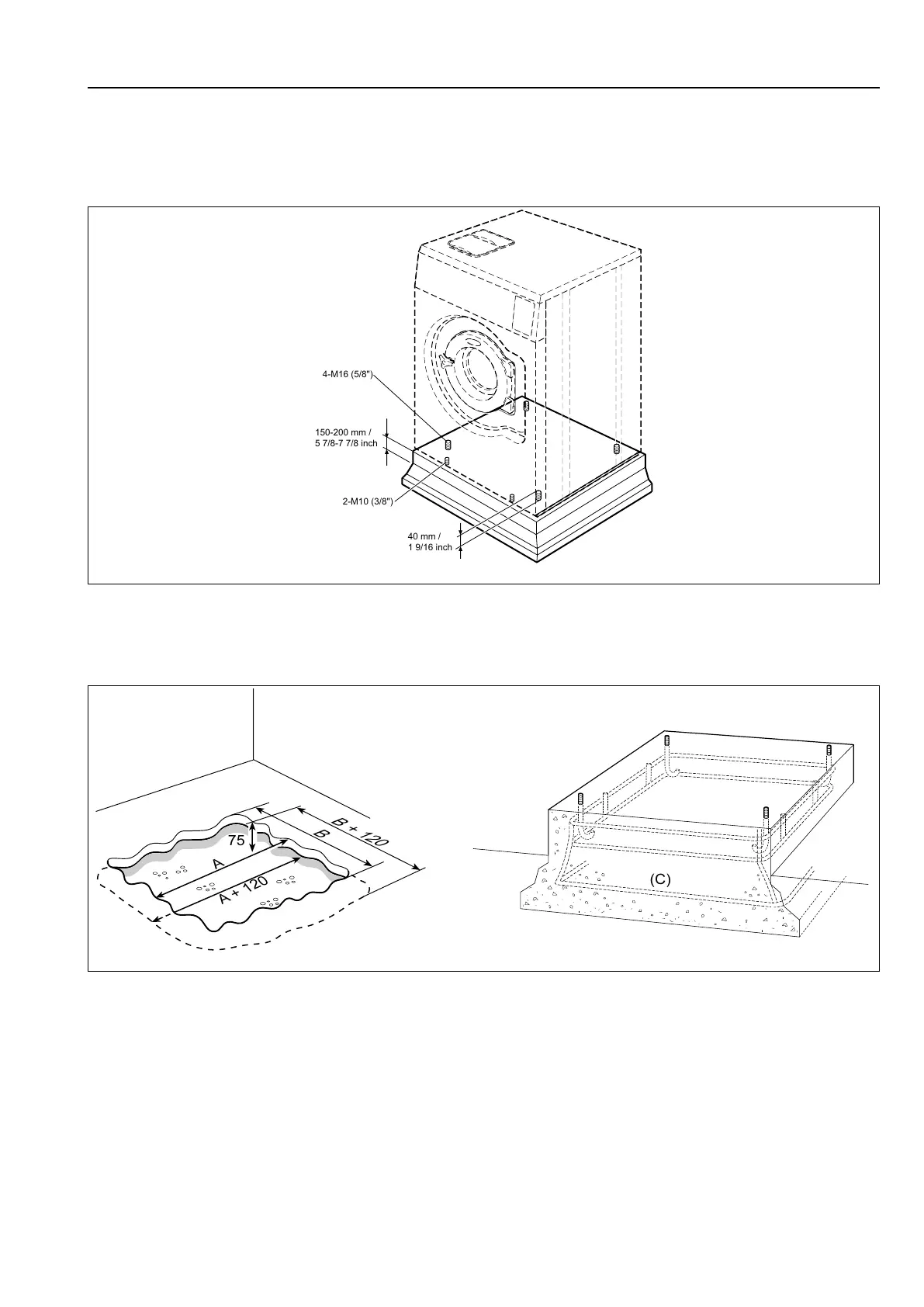 4-M16 (5/8")

150-200 mm /
5 7/8-7 7/8 inch

2-M10 (3/8")

40 mm /
1 9/16 inch

75

B + 120

B

A

A + 120

(C)