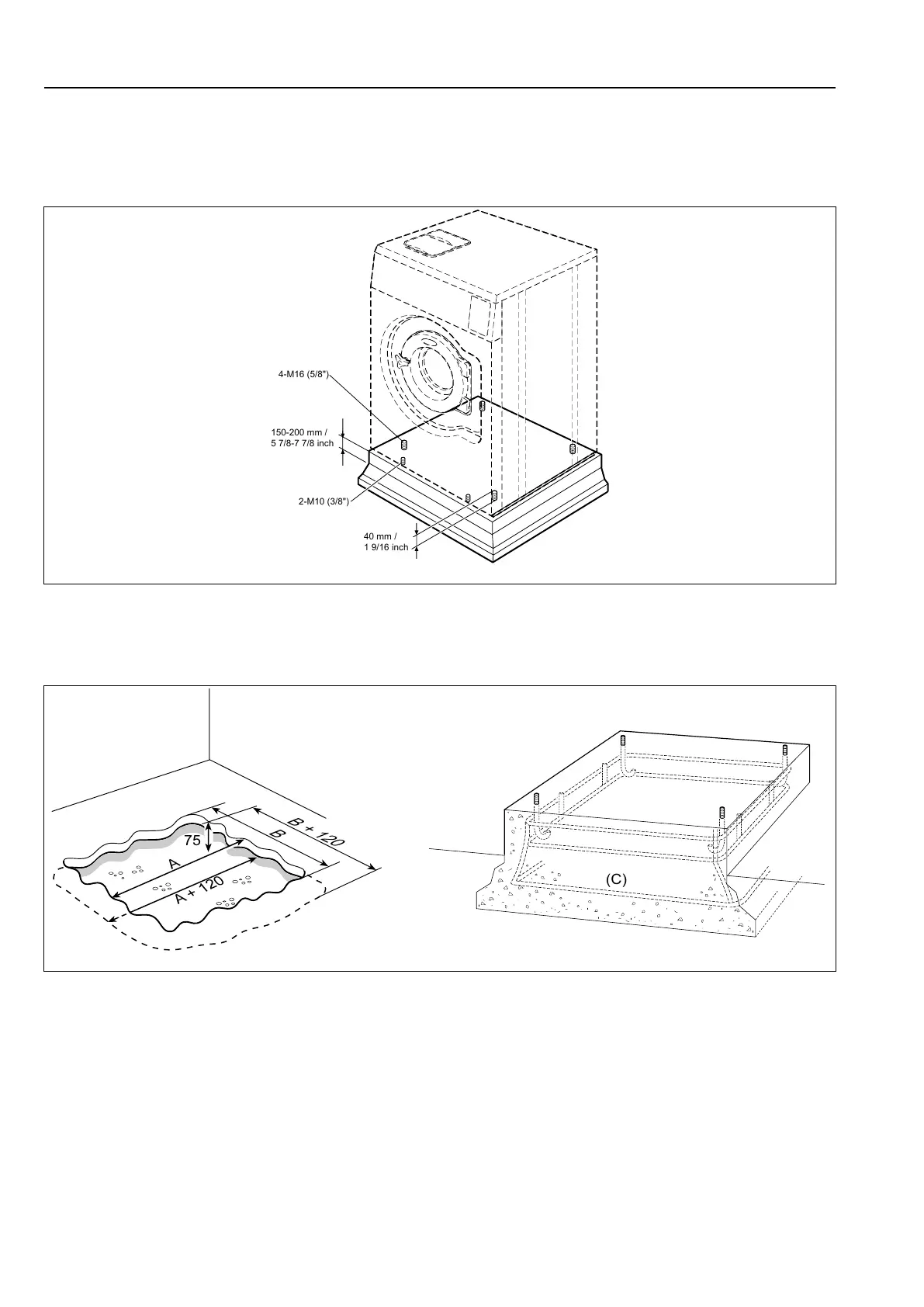 4-M16 (5/8")

150-200 mm /
5 7/8-7 7/8 inch

2-M10 (3/8")

40 mm /
1 9/16 inch

75

B + 120

B

A

A + 120

(C)