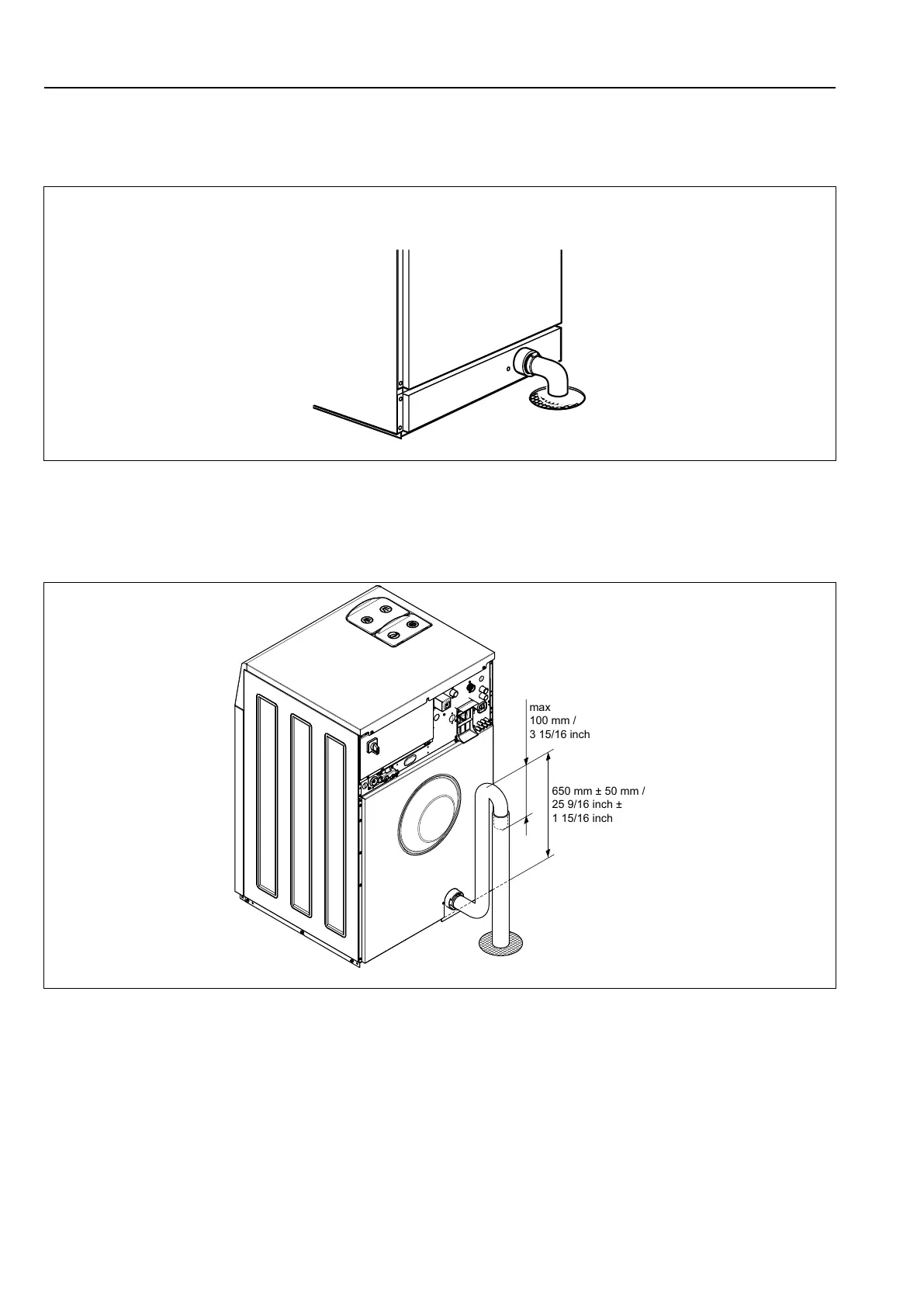 max
100 mm /
3 15/16 inch

650 mm ± 50 mm /
25 9/16 inch ±
1 15/16 inch