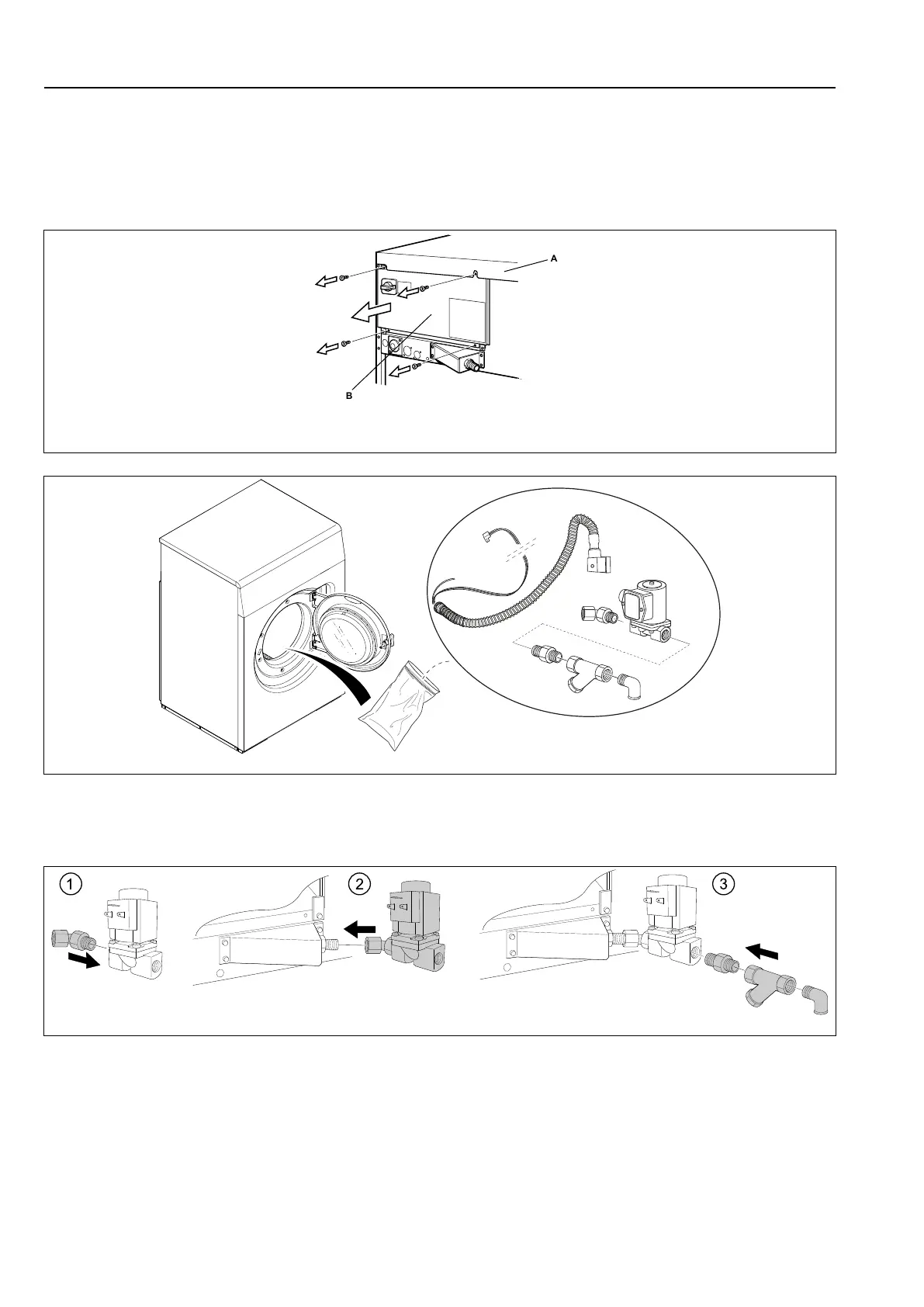 A

B

1

2

3