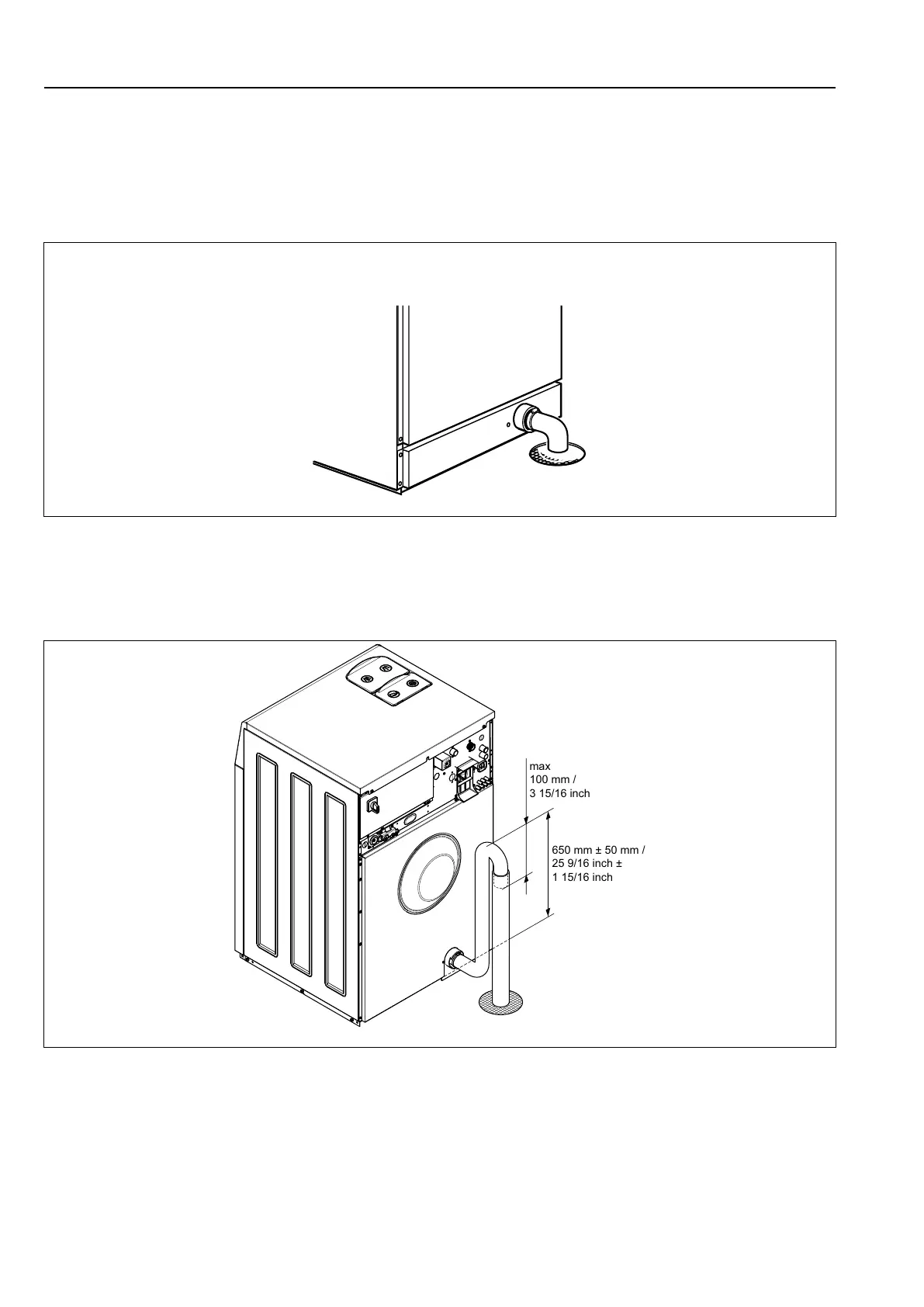 max
100 mm /
3 15/16 inch

650 mm ± 50 mm /
25 9/16 inch ±
1 15/16 inch