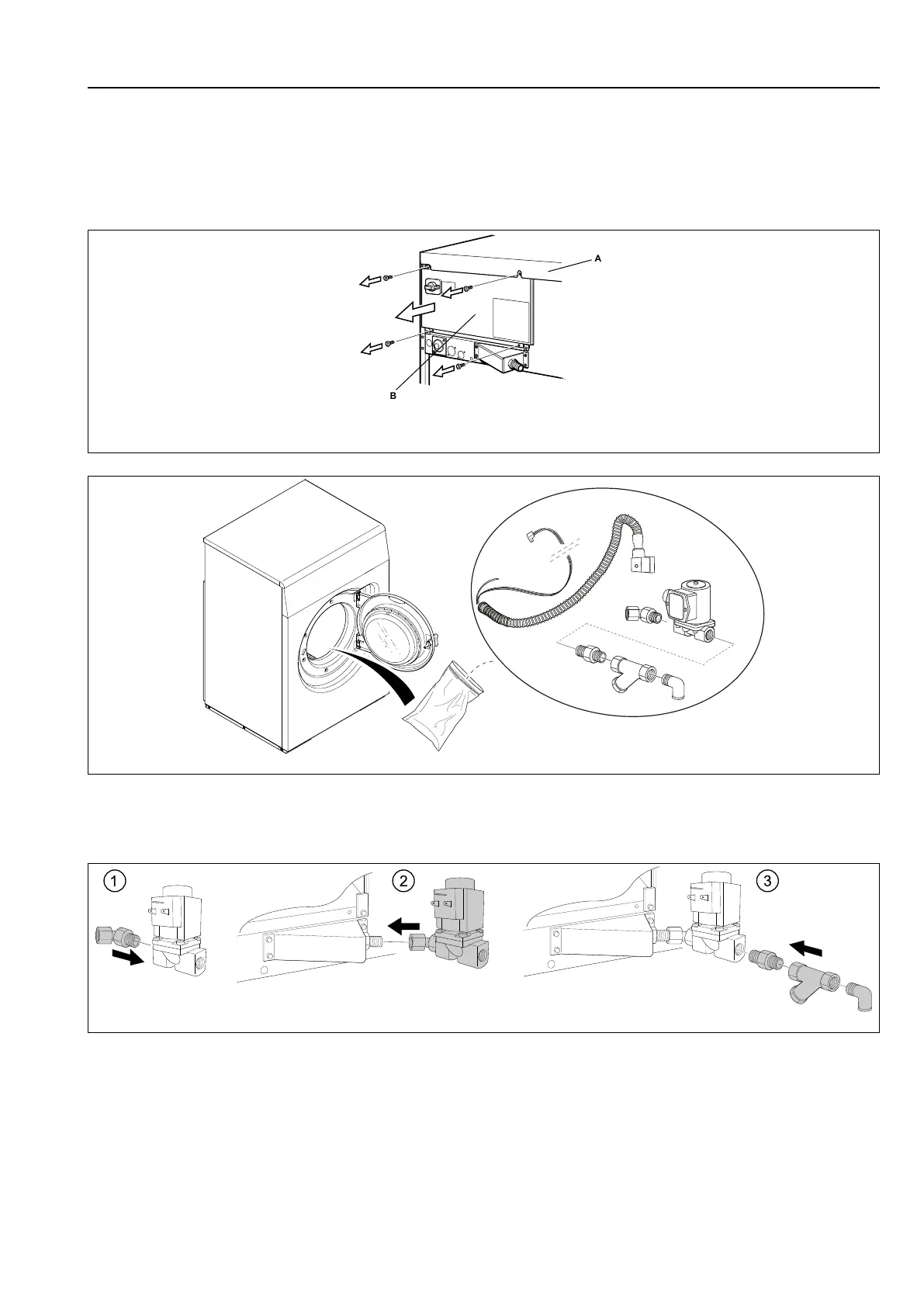 A

B

1

2

3