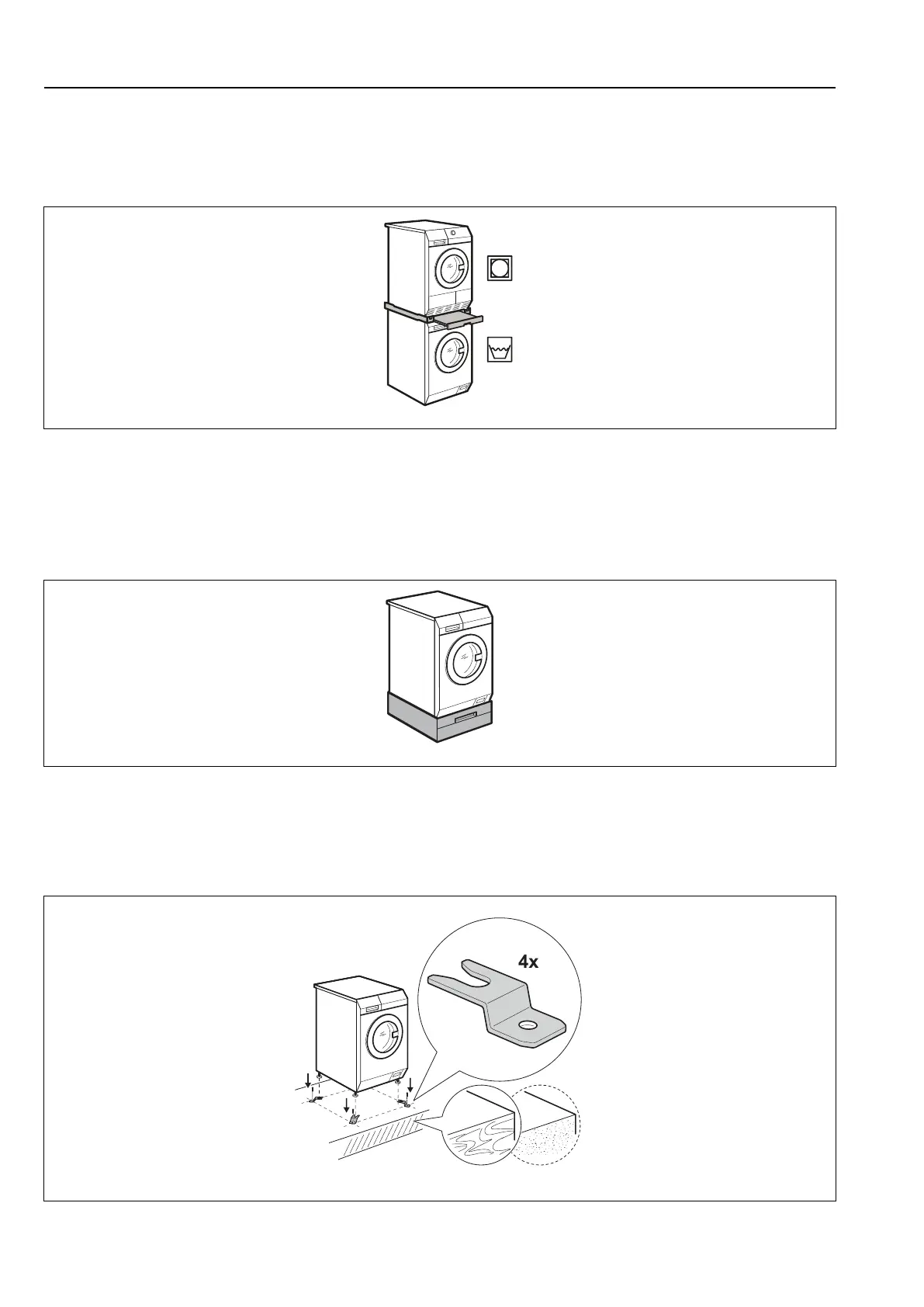 4x