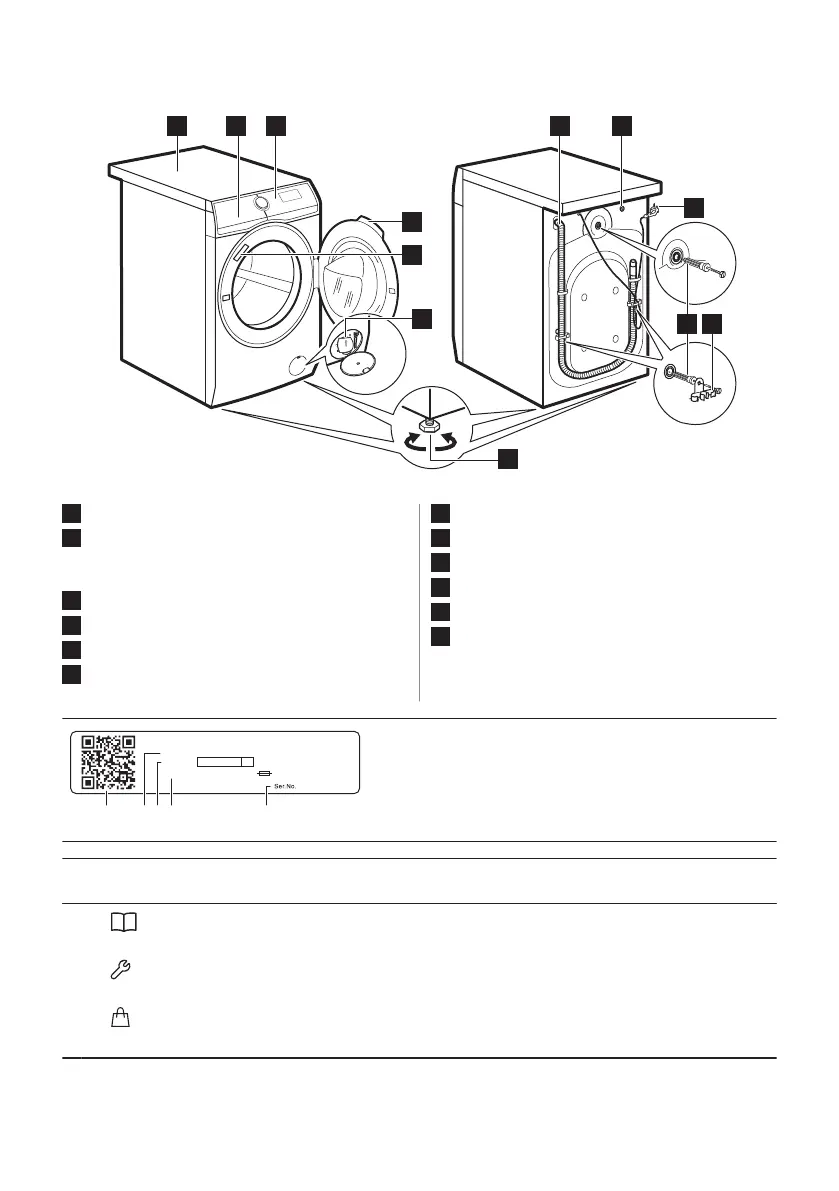 Ser.No.