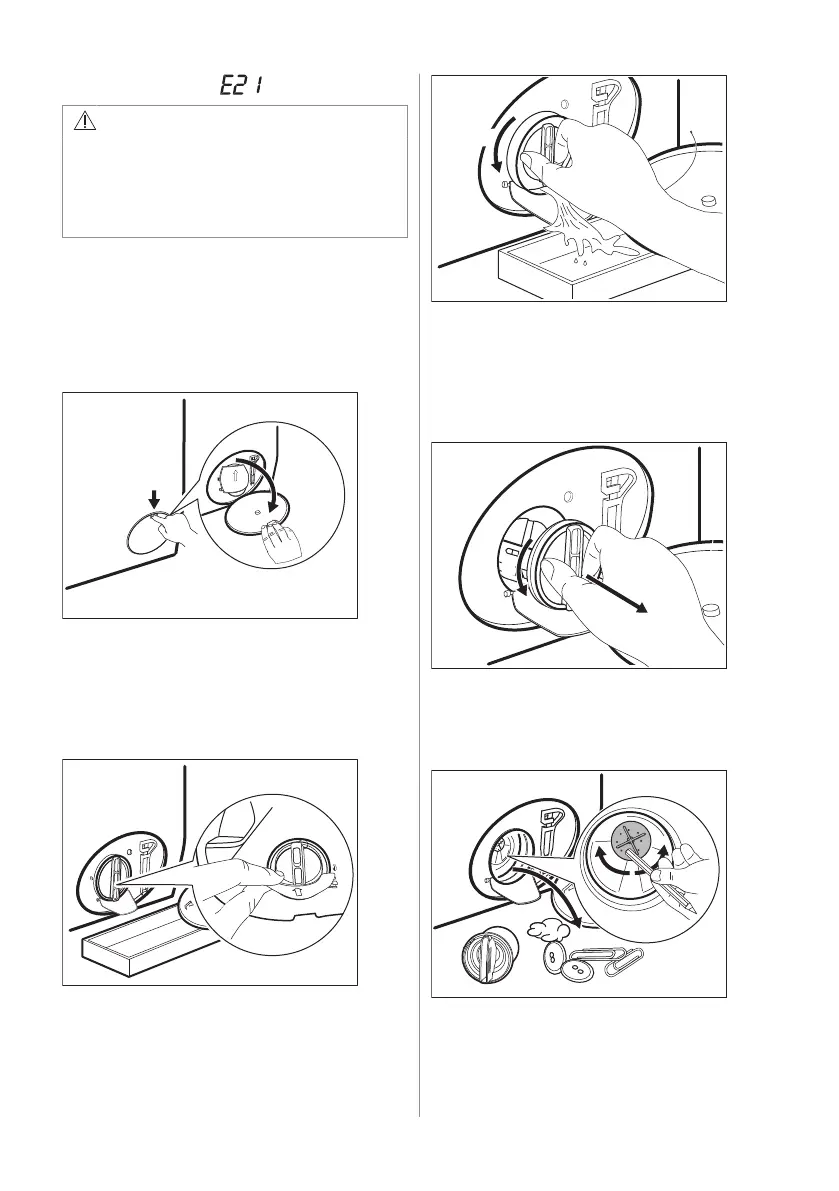 E21