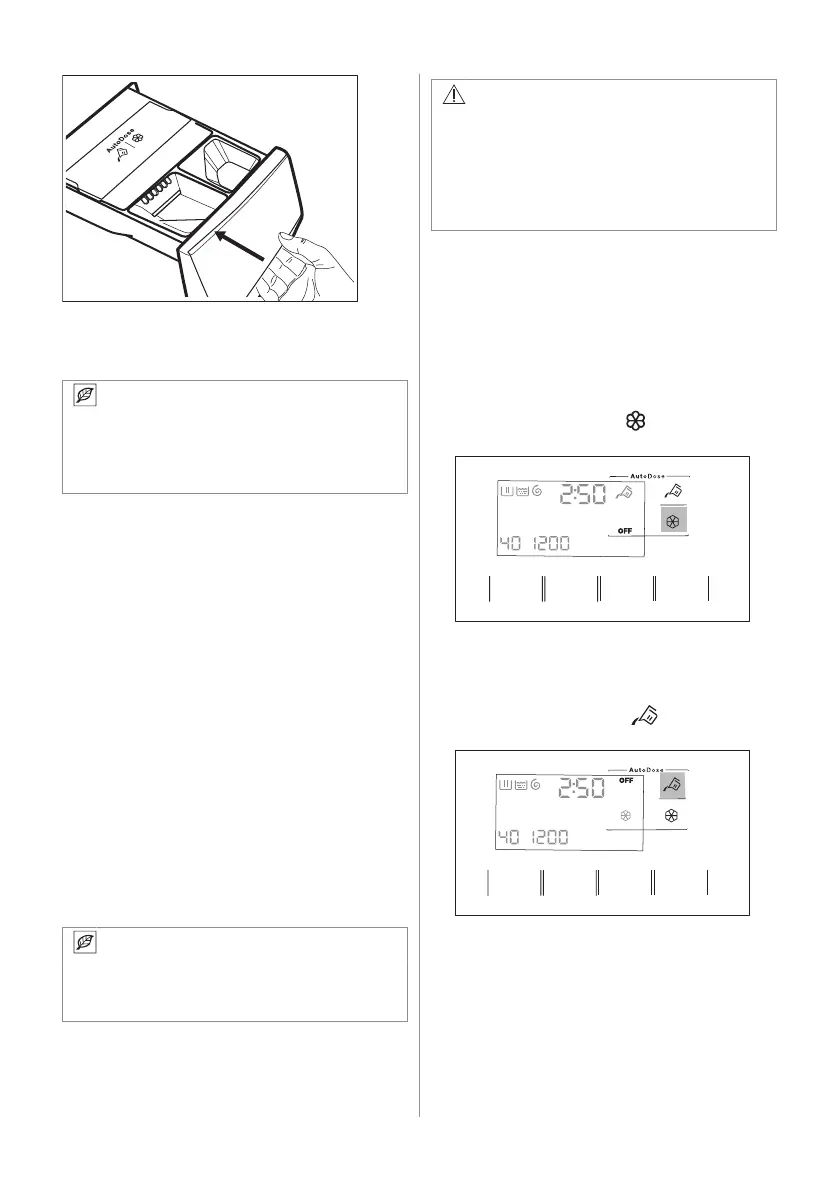 AutoDose

AutoDose

2:50

OFF

40 1200

AutoDose

2:50

OFF

40 1200