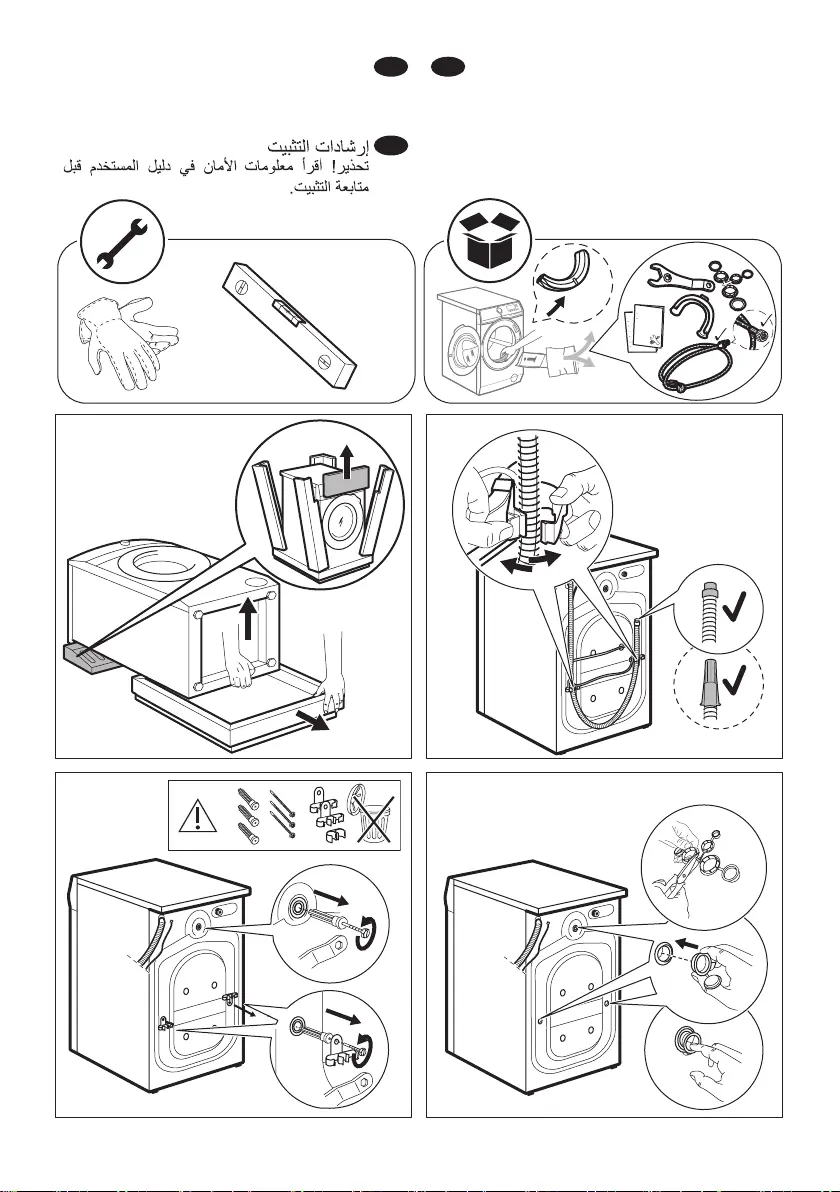 إرشادات التثبيت
تحذير! اقرأ معلومات الأمان في دليل المستخدم قبل متابعة التثبيت.