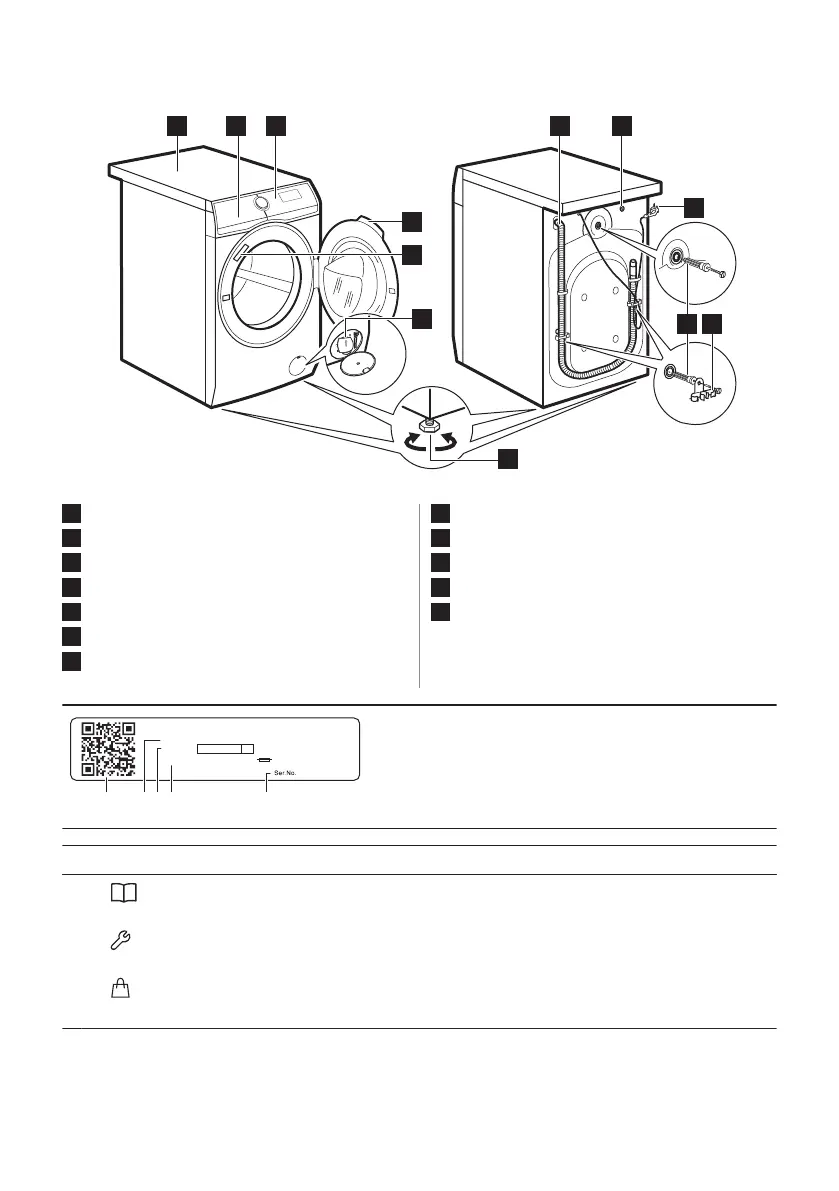 Ser.No.