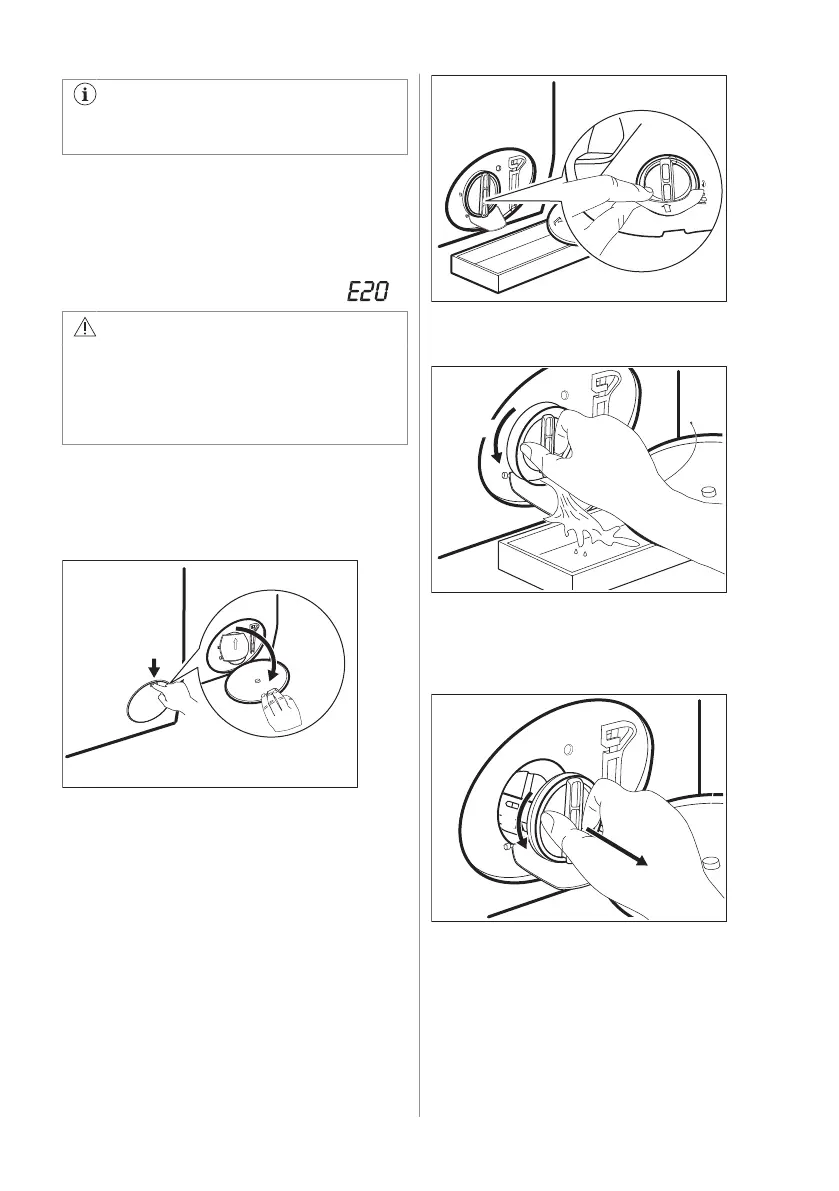 E20