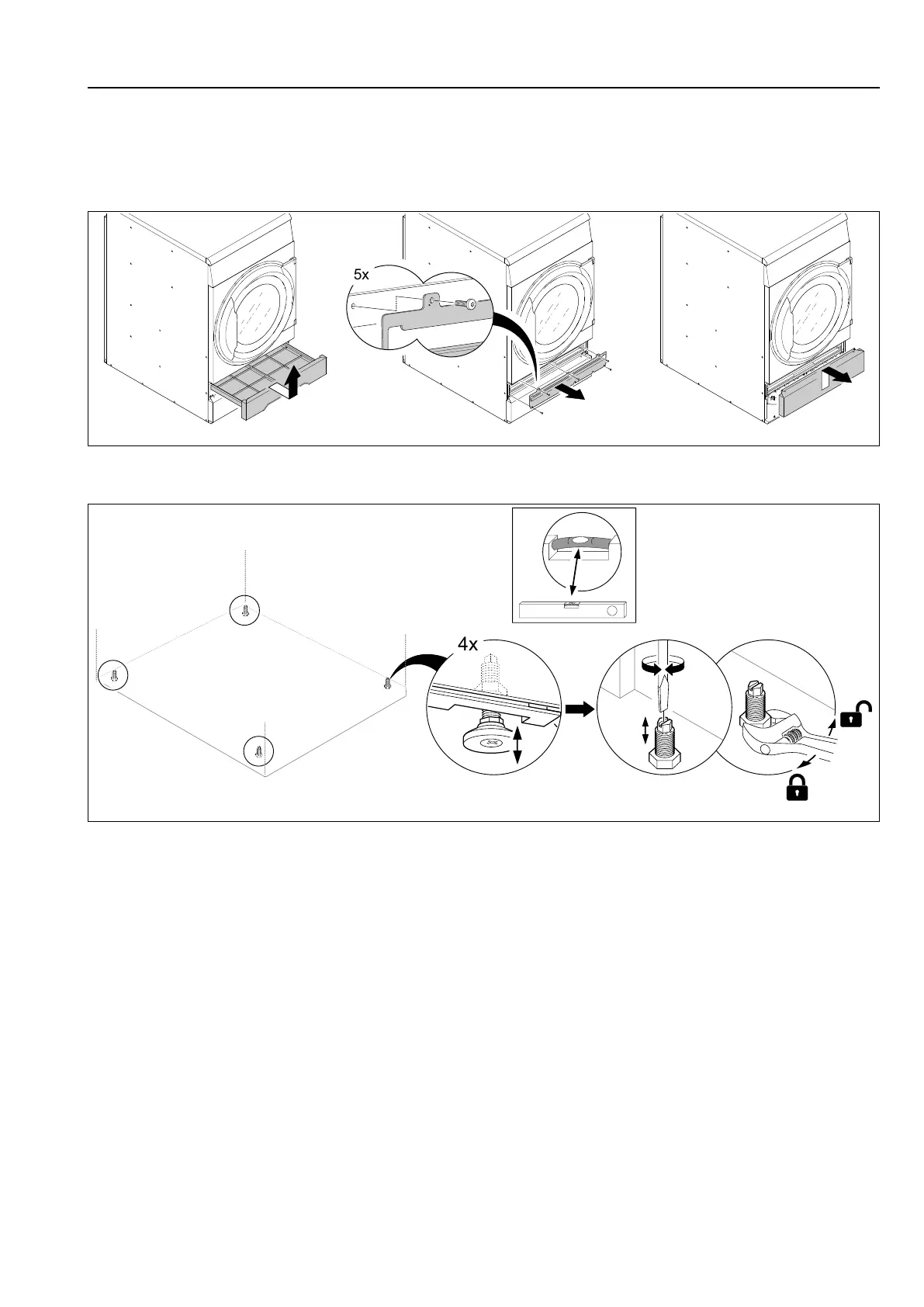 5x

4x