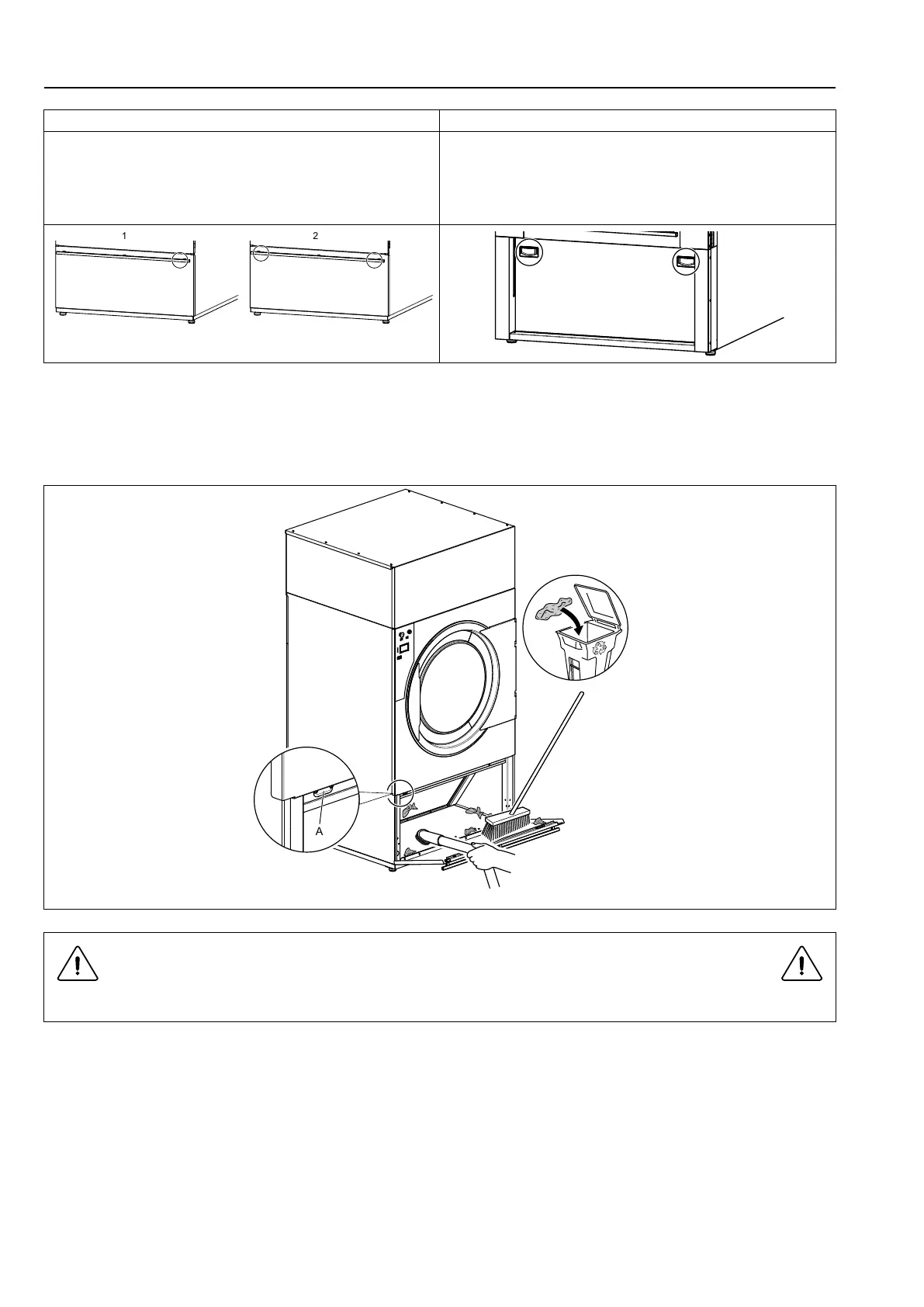 1

2

A