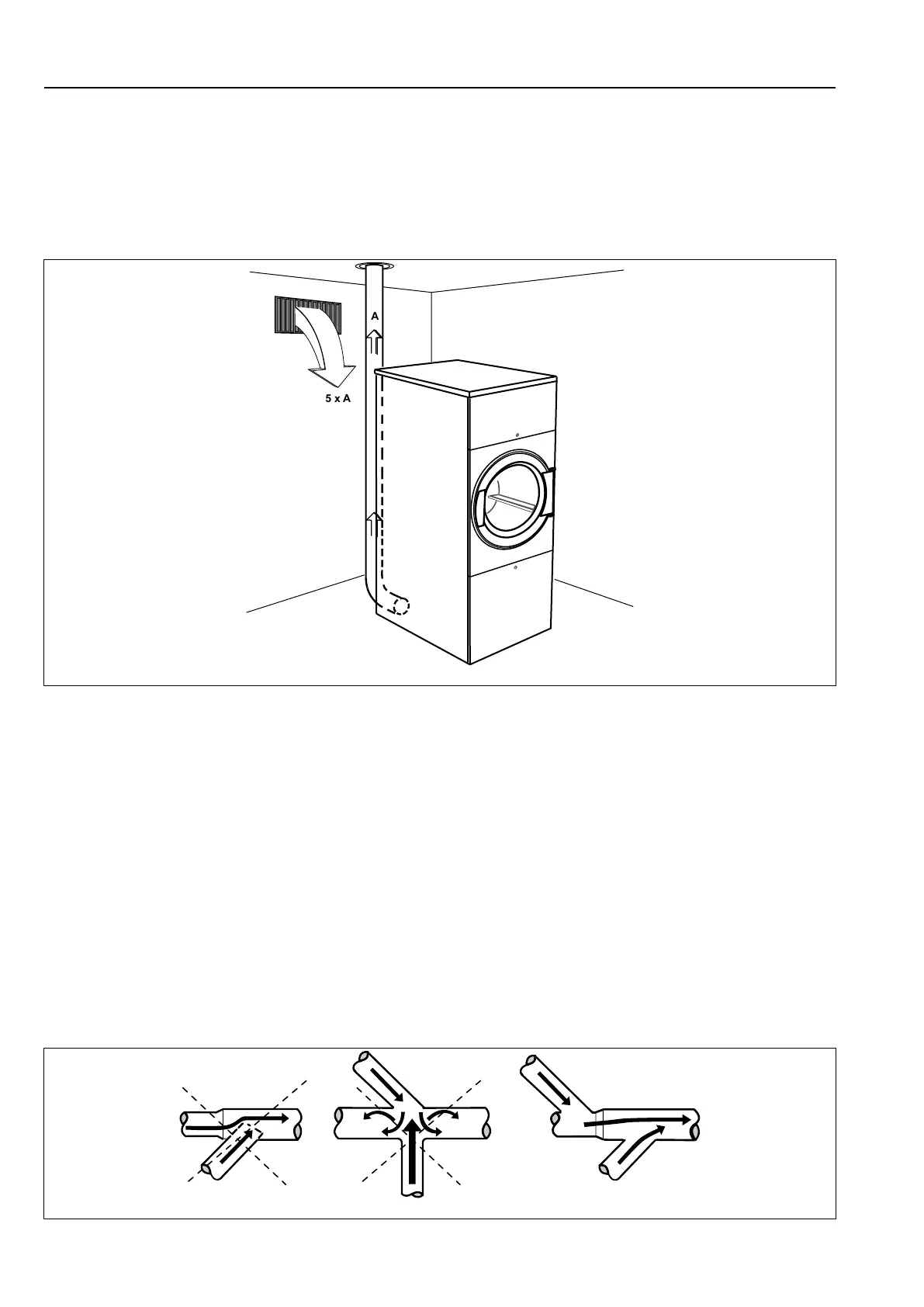 A

5 x A