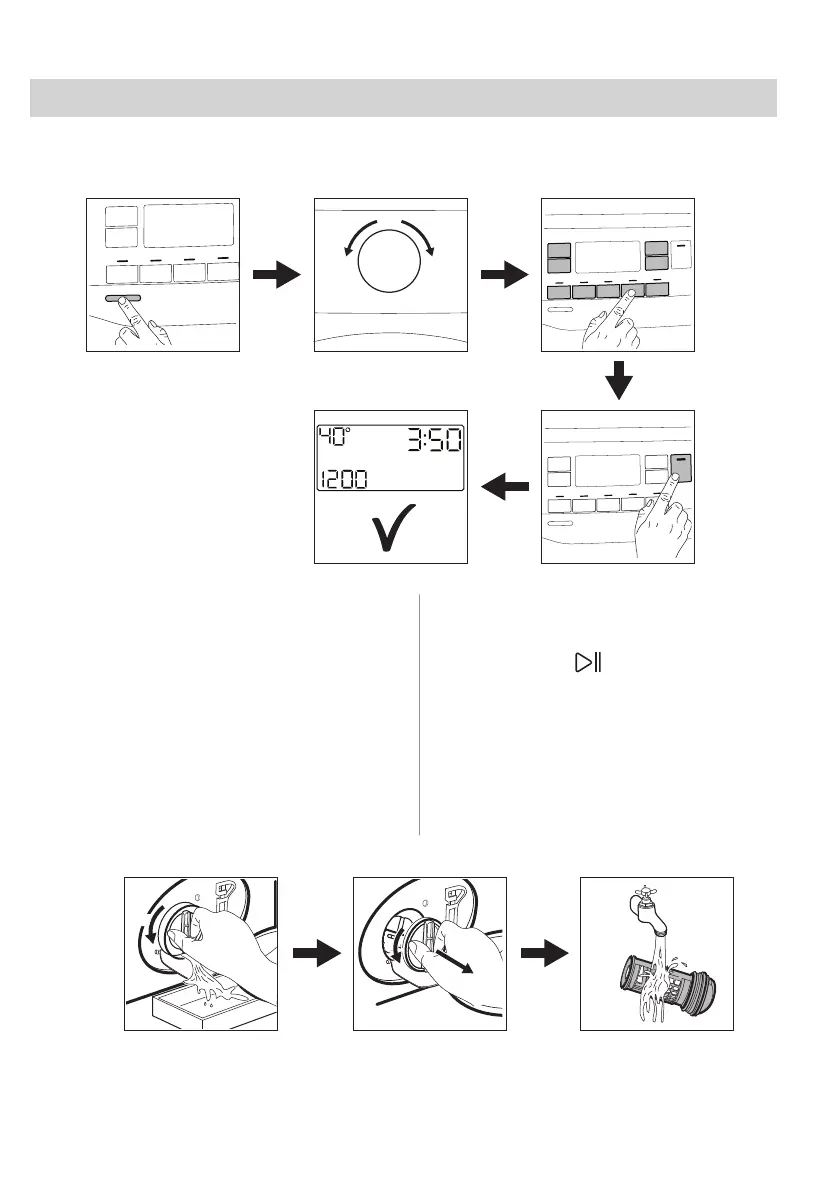 40°

3:50

1200