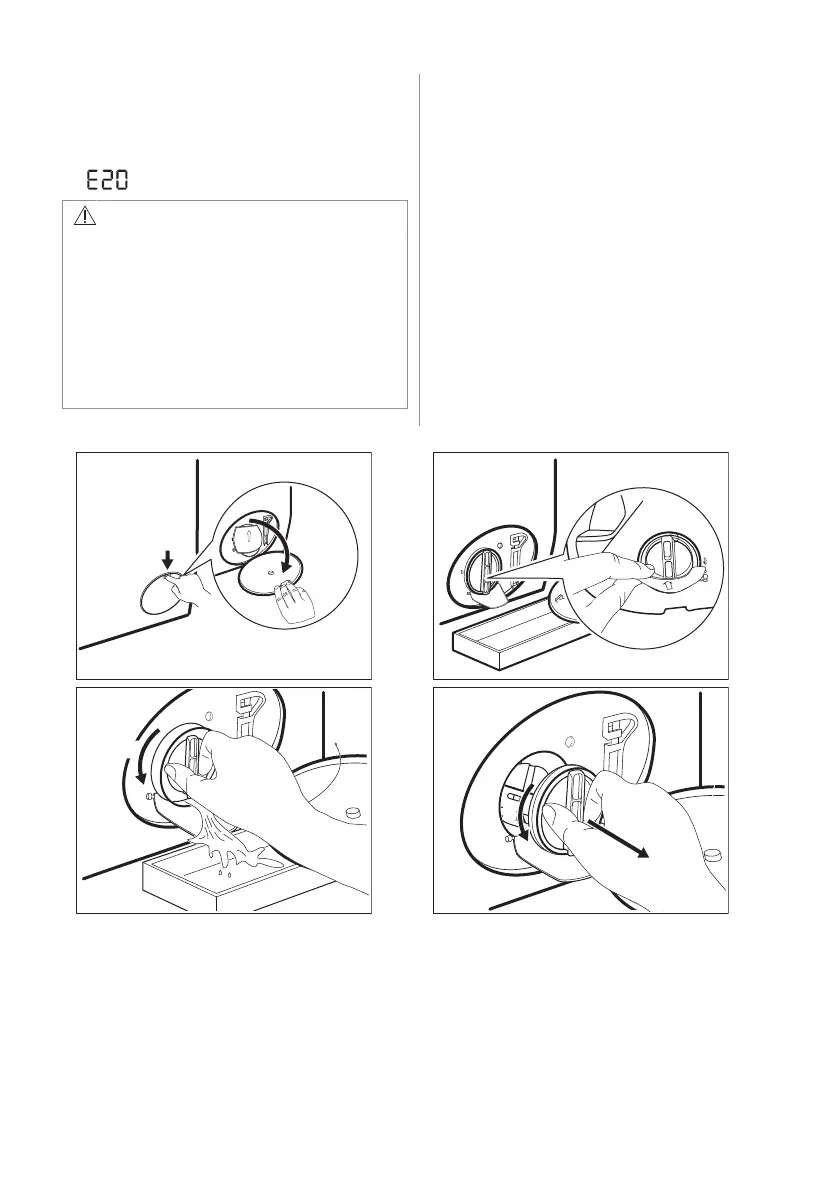 E20