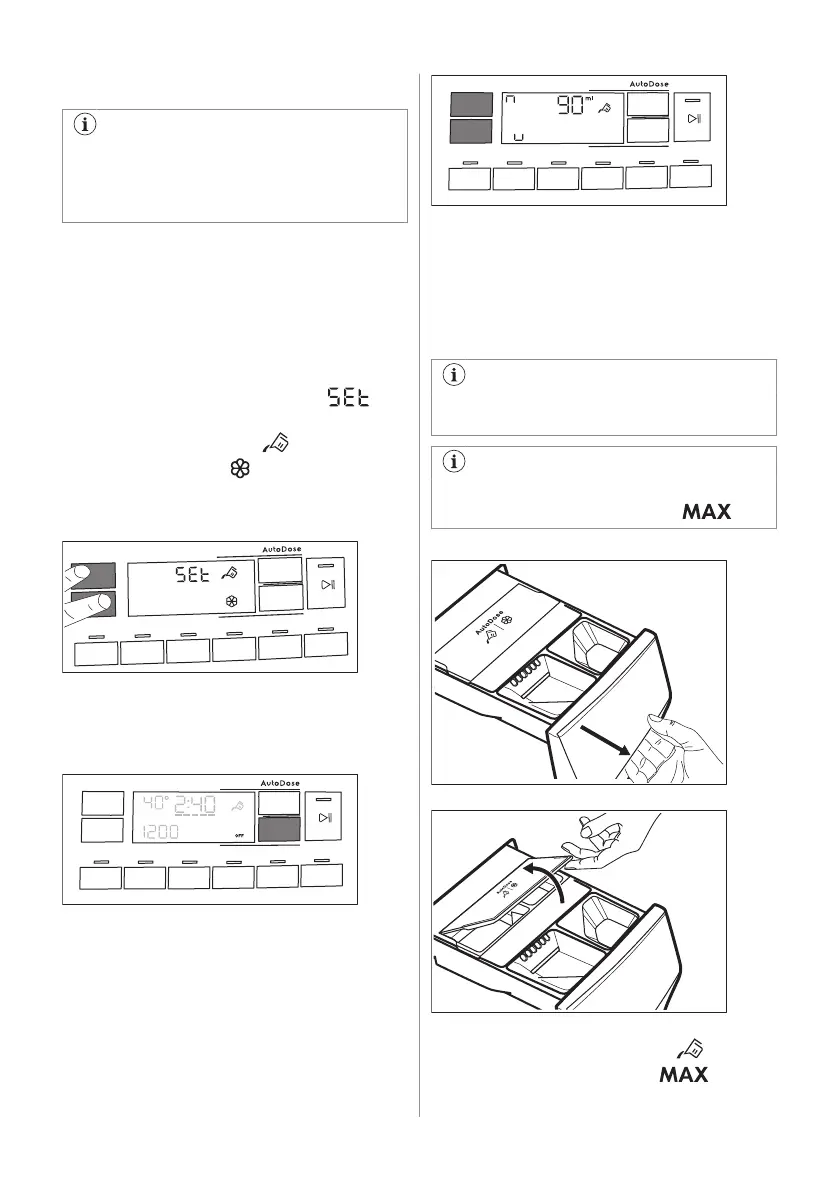 SEt

AutoDose

SEt

AutoDose

40° 2:40

1200

OFF

AutoDose

90 ml

MAX

AutoDose

MAX