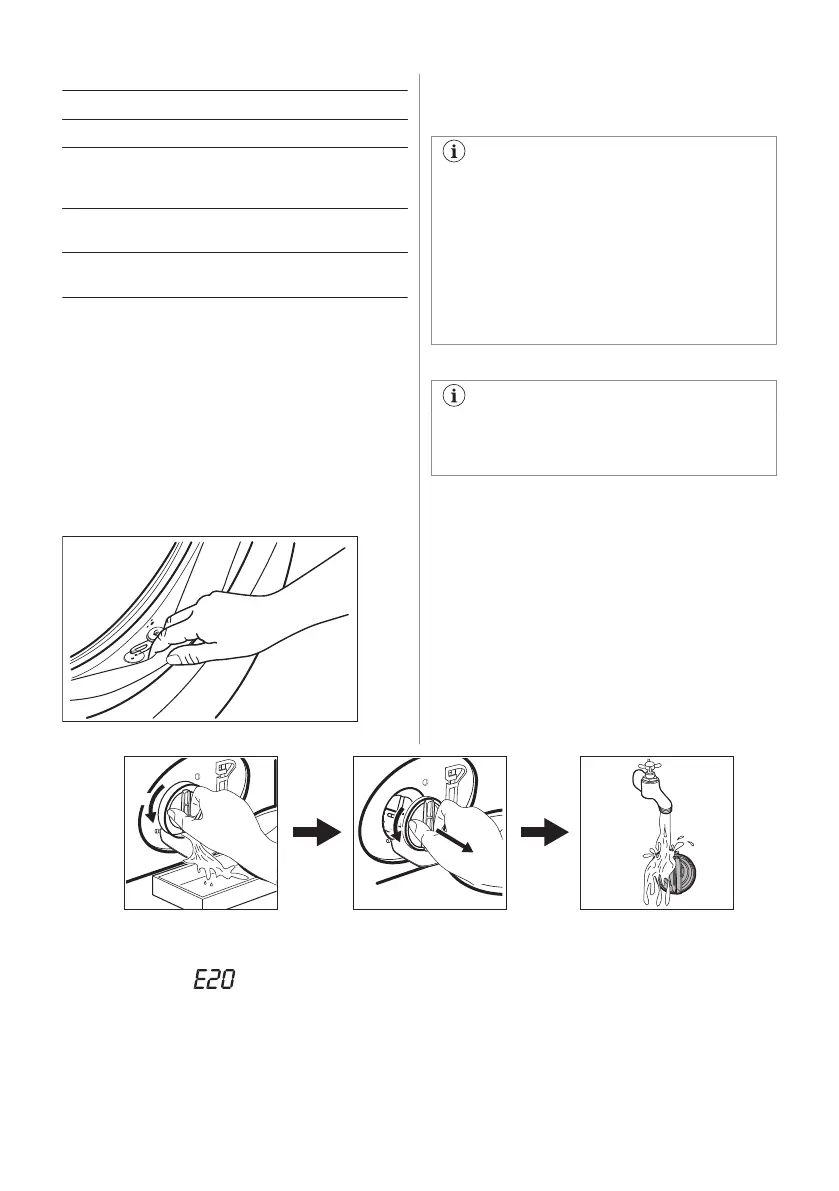 E20