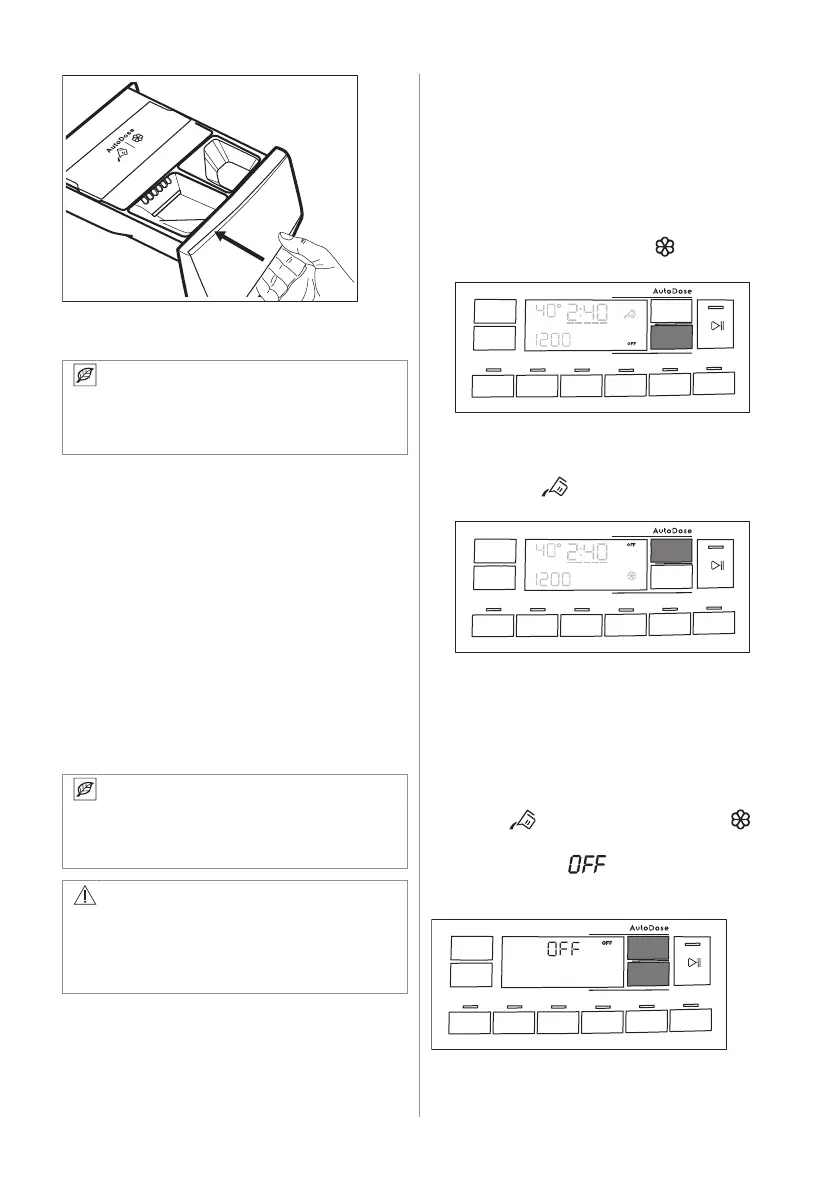 AutoDose

AutoDose

40° 2:40

1200 OFF

AutoDose

40° 2:40 OFF

1200

OFF

AutoDose

OFF OFF