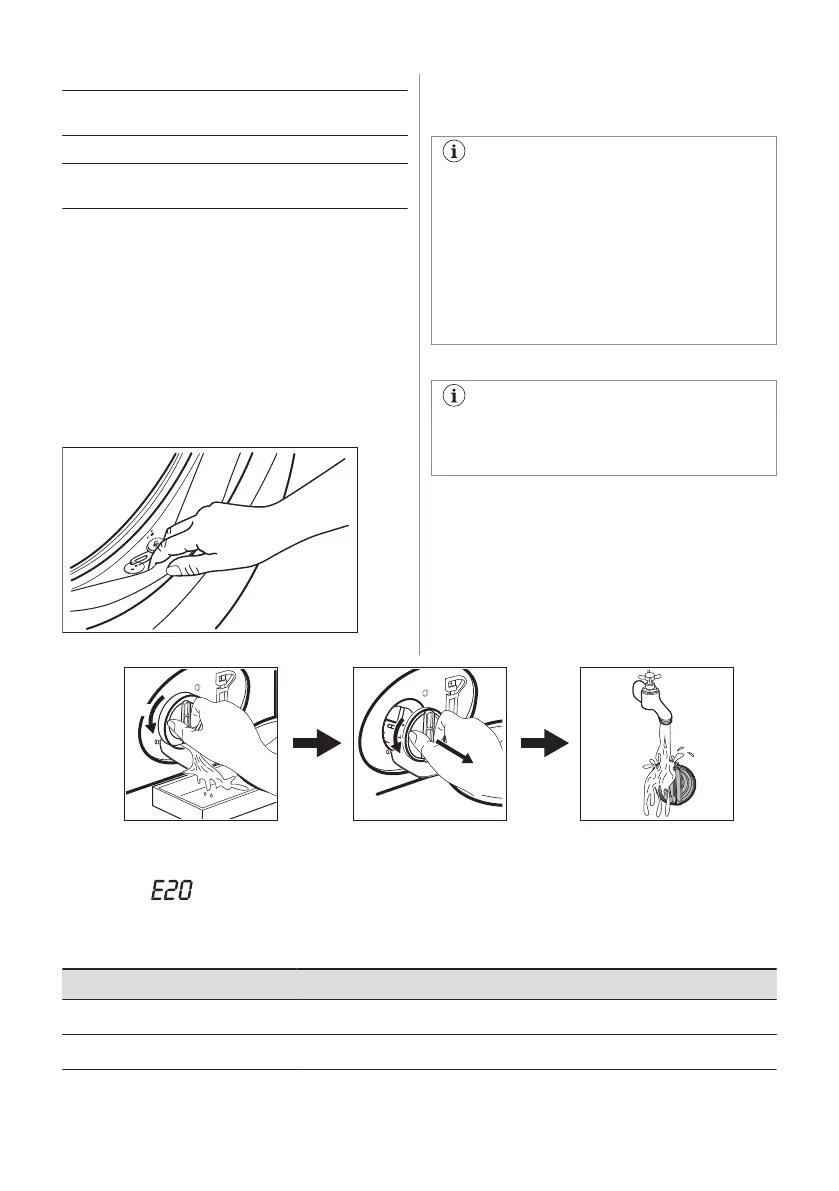 E20