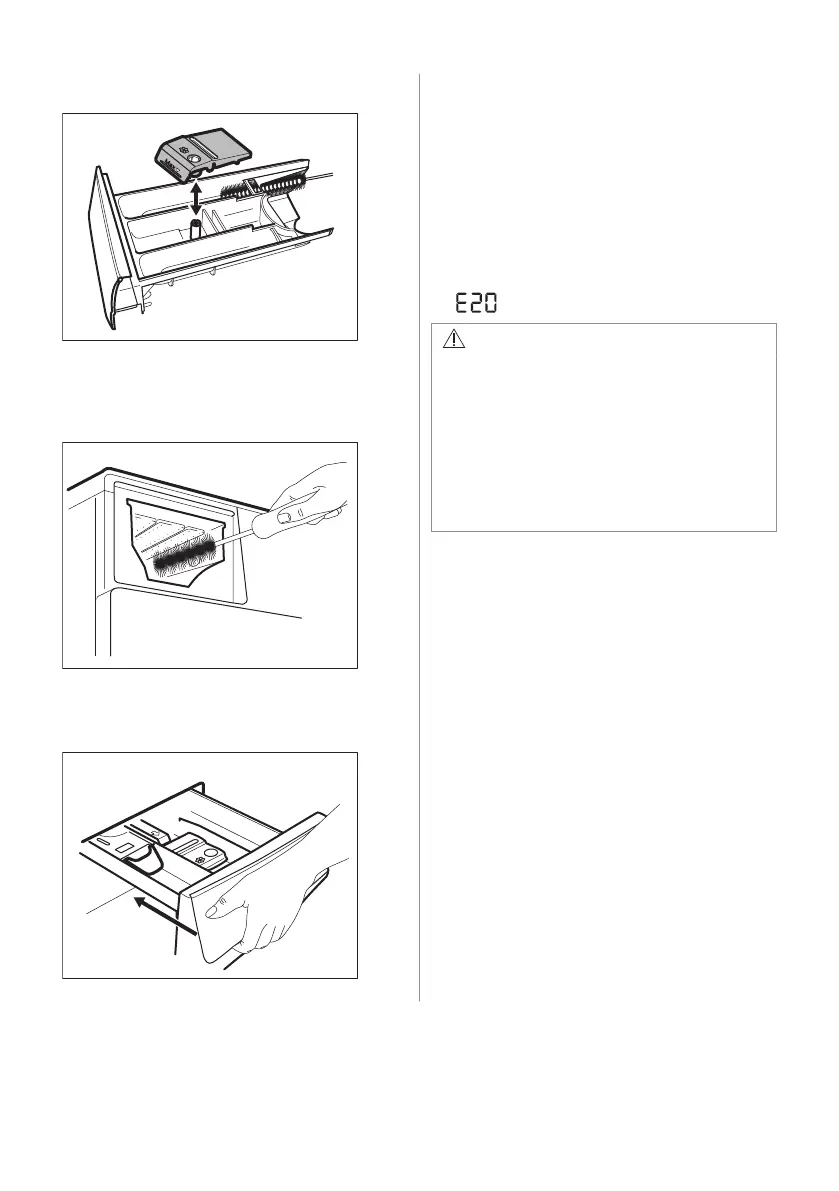 E20