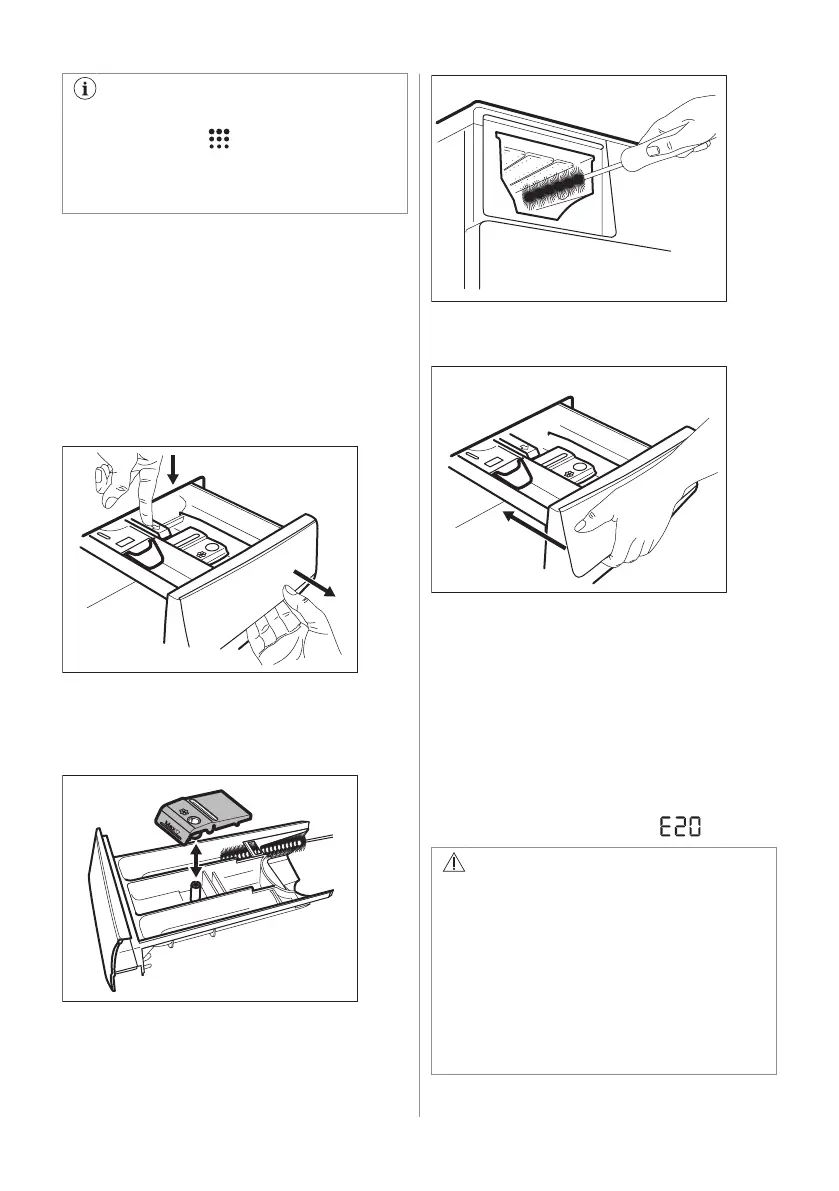 E20