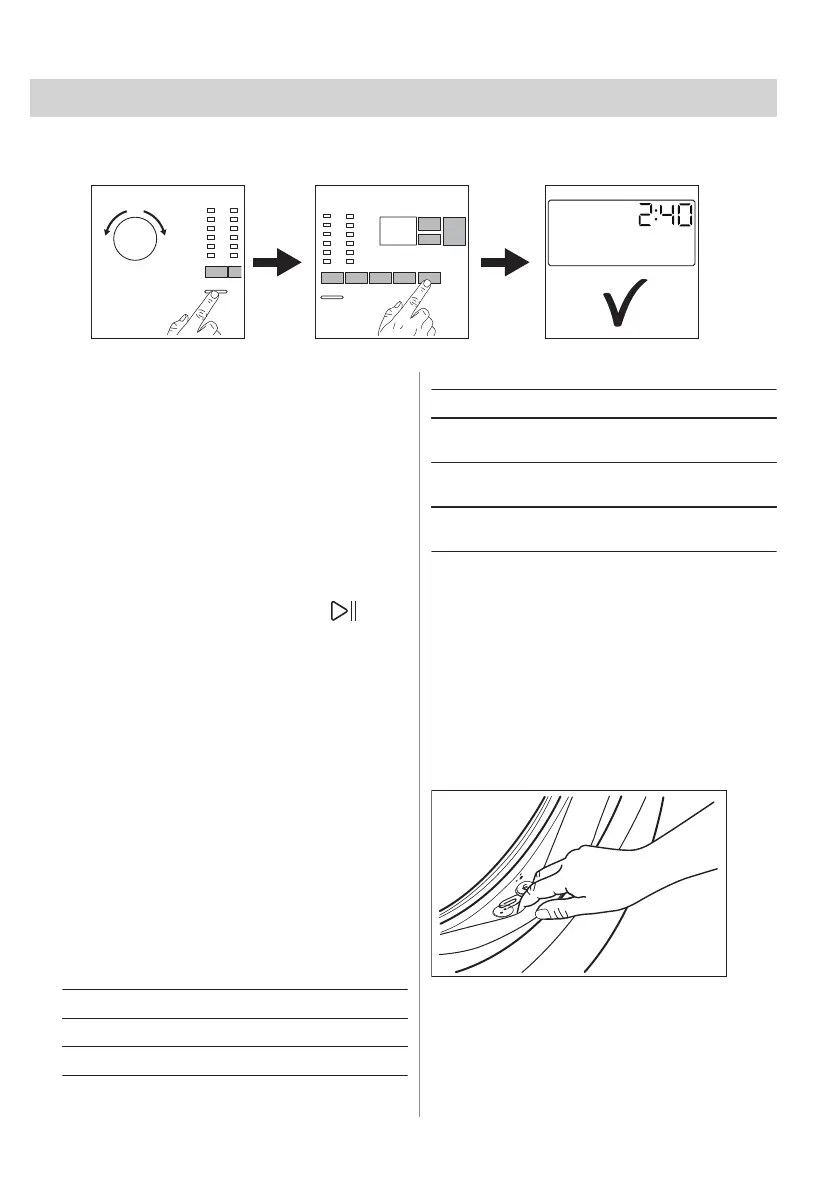 2:40