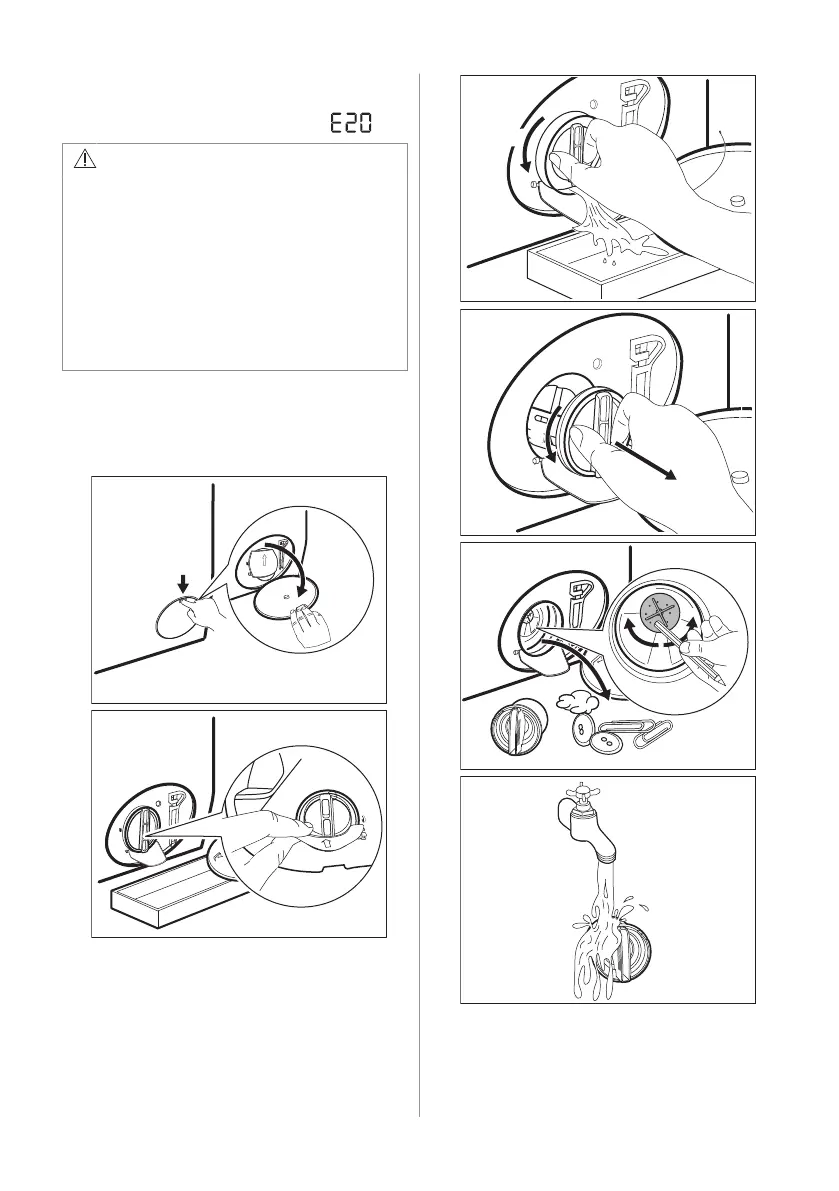 E20