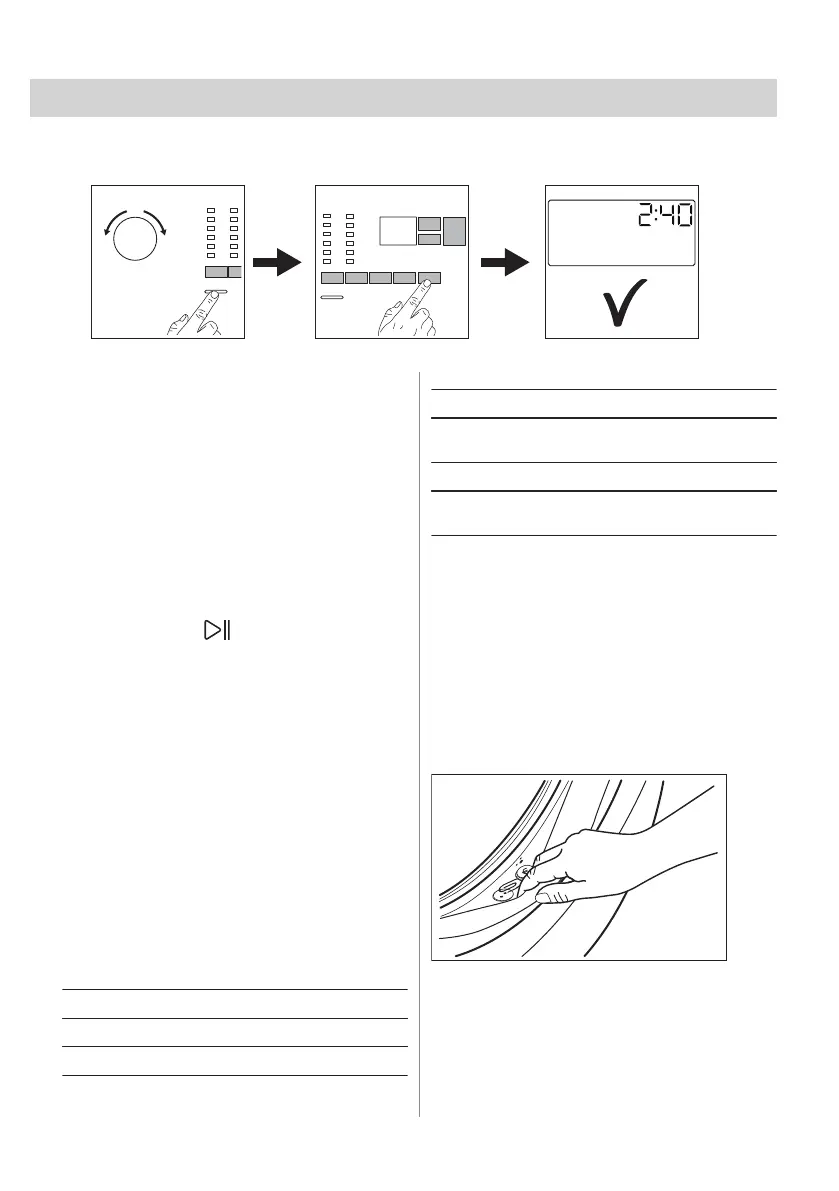 2:40