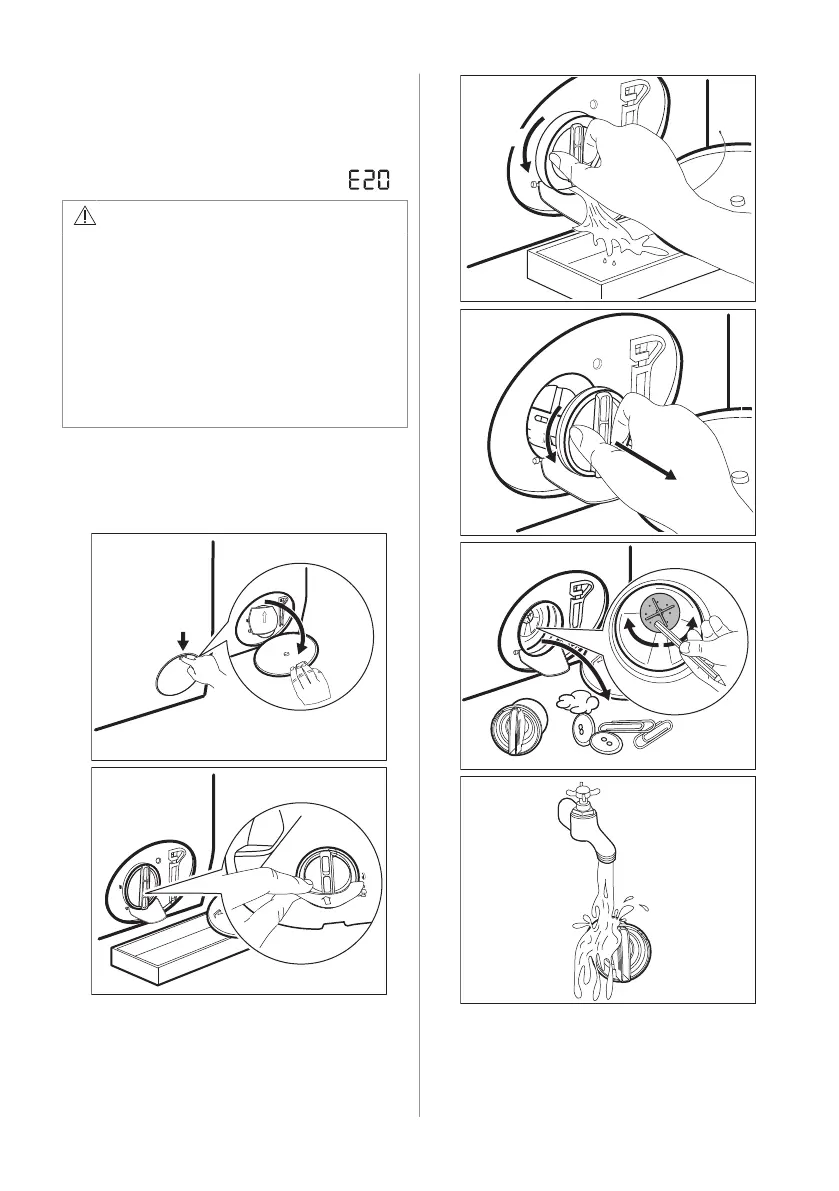 E20