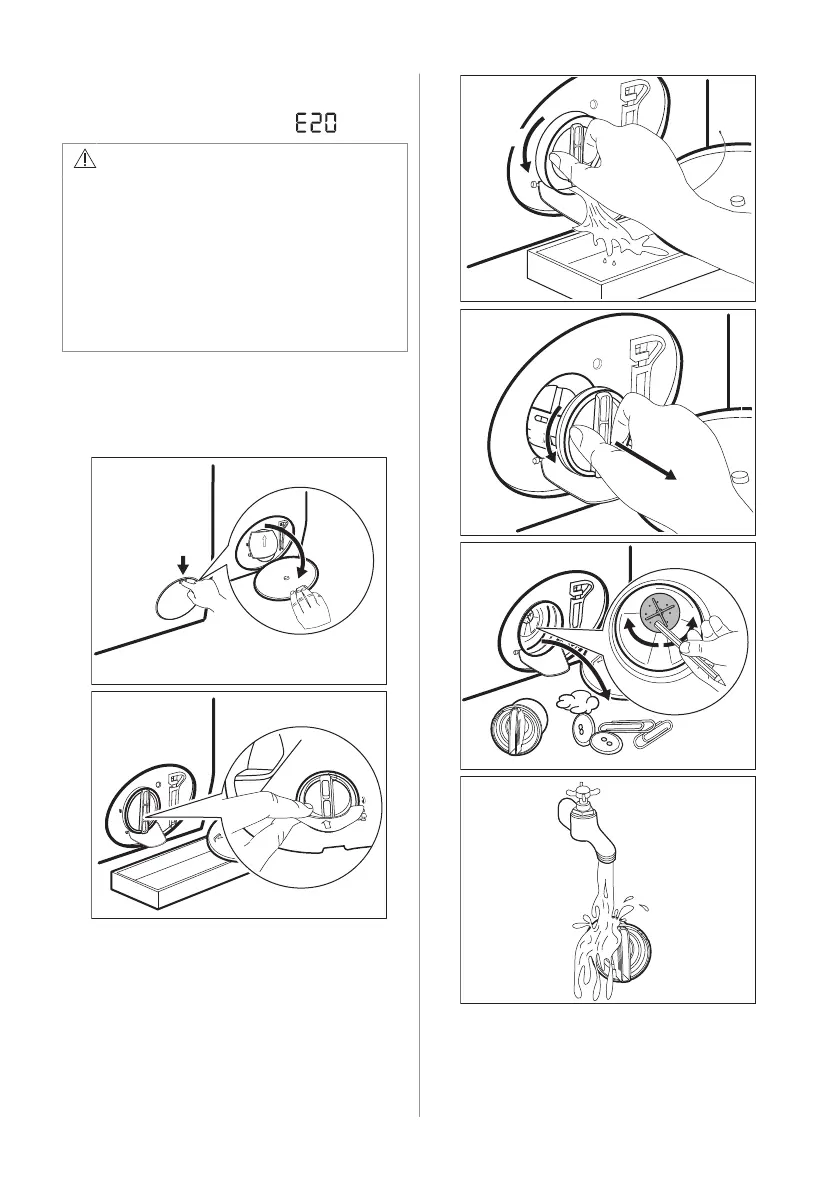 E20